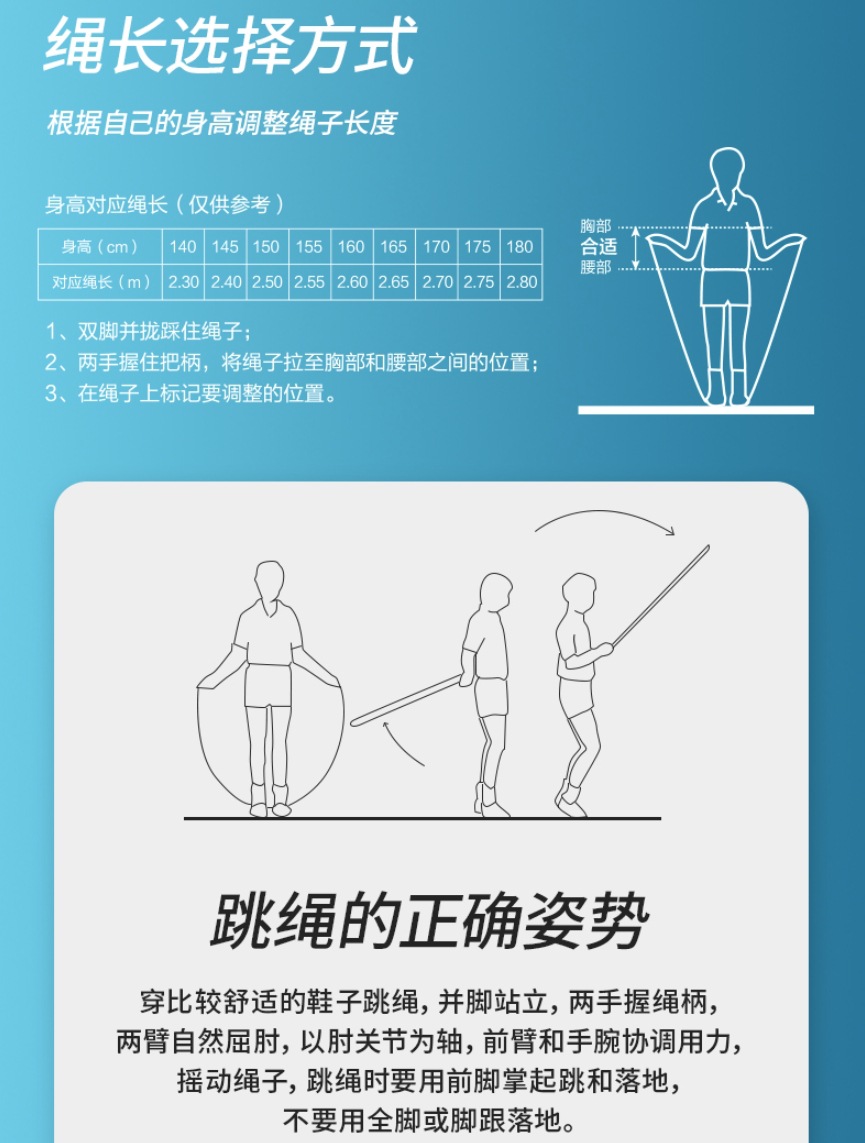 绳长选择方式

根据自己的身高调整绳子长度

身高对应绳长（仅供参考）

| 身高（cm） | 140 | 145 | 150 | 155 | 160 | 165 | 170 | 175 | 180 |
|---|---|---|---|---|---|---|---|---|---|
| 对应绳长（m） | 2.30 | 2.40 | 2.50 | 2.55 | 2.60 | 2.65 | 2.70 | 2.75 | 2.80 |

1、双脚并拢踩住绳子；
2、两手握住把柄，将绳子拉至胸部和腰部之间的位置；
3、在绳子上标记要调整的位置。

胸部
合适
腰部

跳绳的正确姿势

穿比较舒适的鞋子跳绳，并脚站立，两手握绳柄，两臂自然屈肘，以肘关节为轴，前臂和手腕协调用力，摇动绳子，跳绳时要用前脚掌起跳和落地，不要用全脚或脚跟落地。