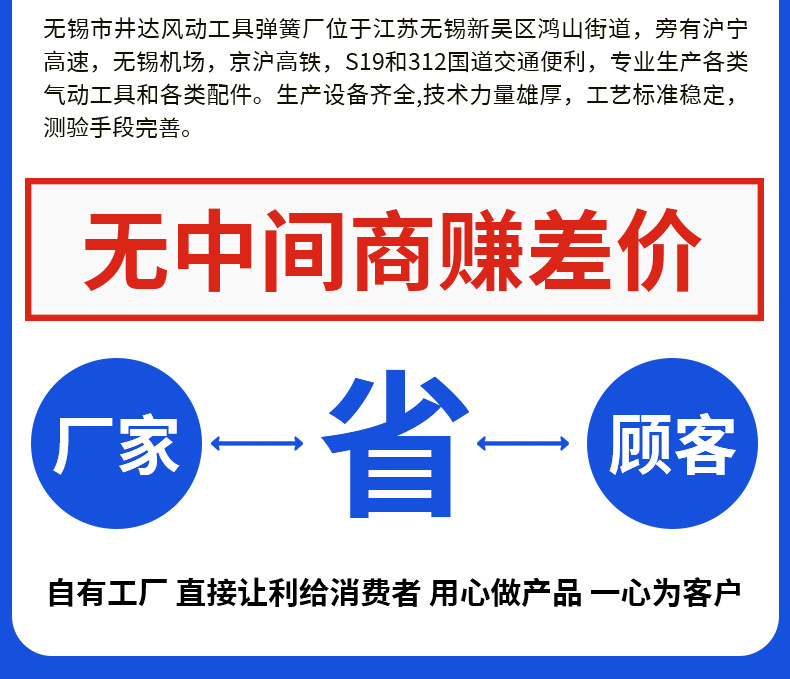 无锡市井达风动工具弹簧厂位于江苏无锡新吴区鸿山街道，旁有沪宁高速，无锡机场，京沪高铁，S19和312国道交通便利，专业生产各类气动工具和各类配件。生产设备齐全,技术力量雄厚，工艺标准稳定，测验手段完善。

无中间商赚差价

厂家

省

顾客

自有工厂 直接让利给消费者 用心做产品 一心为客户