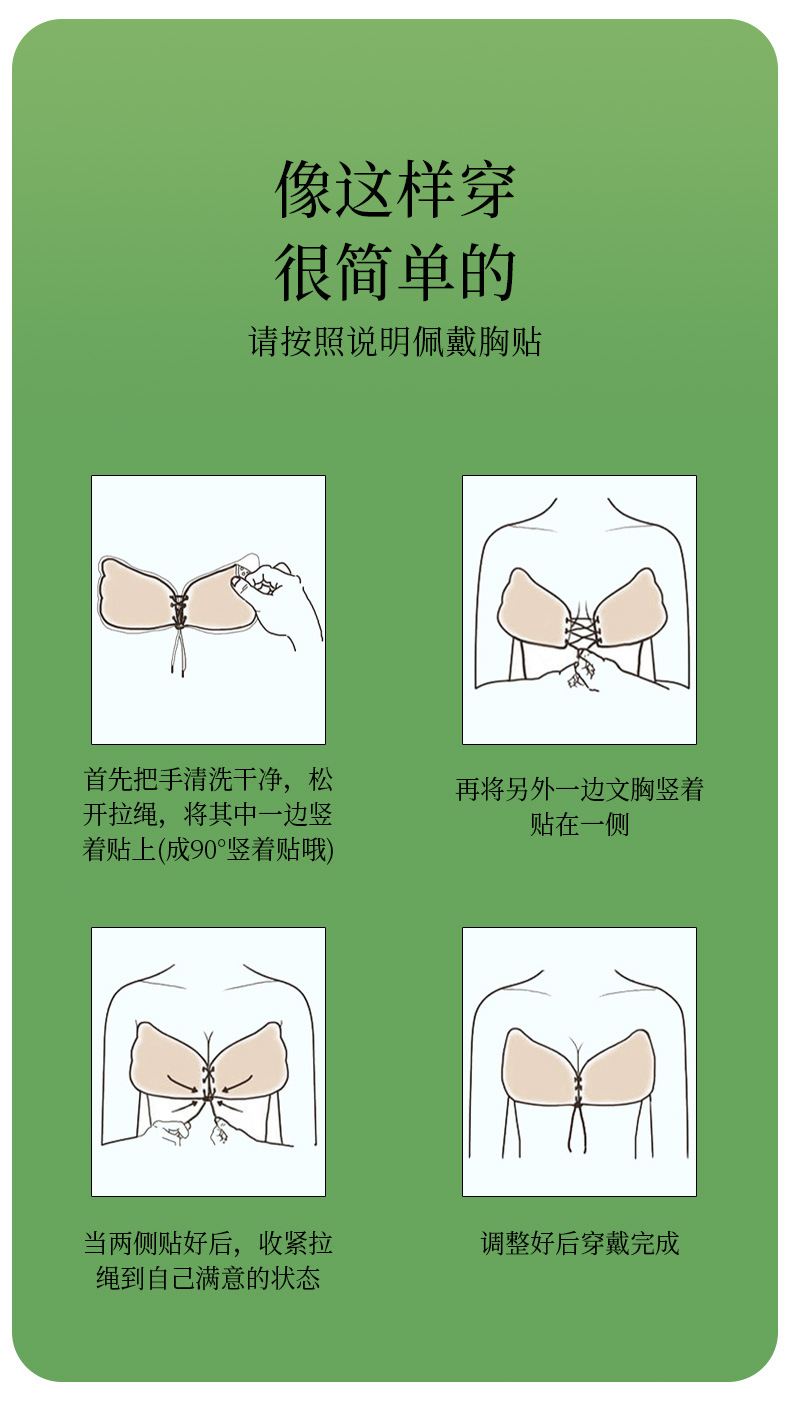 像这样穿
很简单的
请按照说明佩戴胸贴

首先把手清洗干净，松开拉绳，将其中一边竖着贴上(成90°竖着贴哦)

再将另外一边文胸竖着贴在一侧

当两侧贴好后，收紧拉绳到自己满意的状态

调整好后穿戴完成