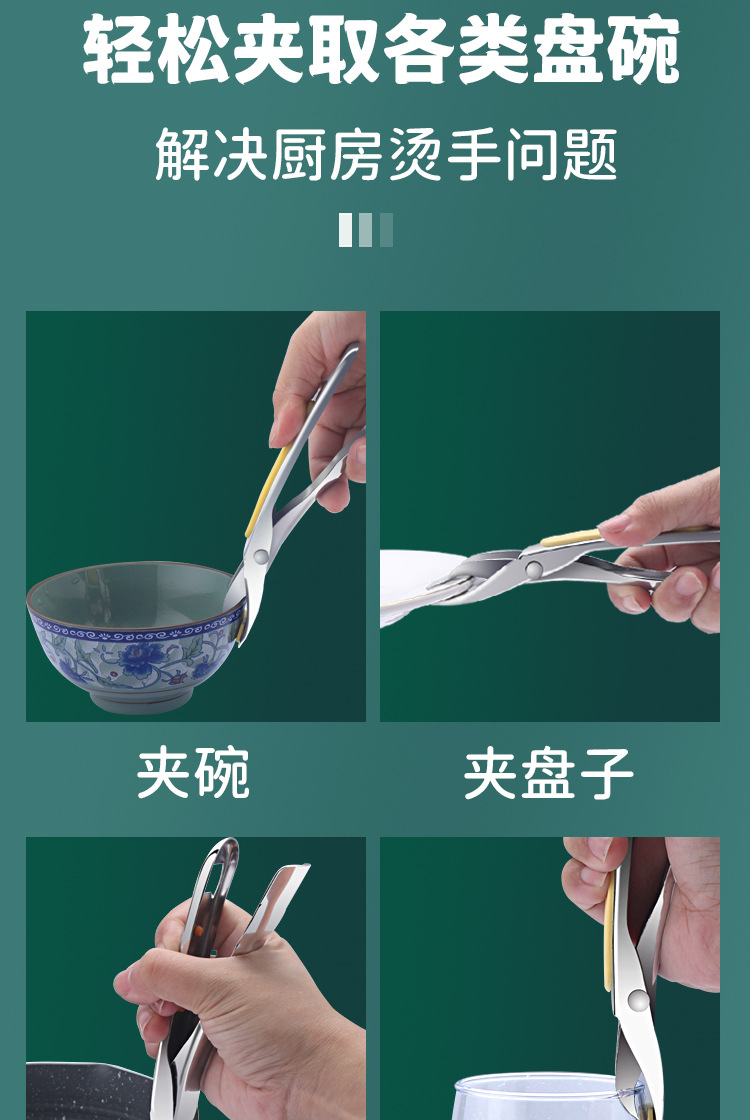 轻松夹取各类盘碗

解决厨房烫手问题

夹碗

夹盘子