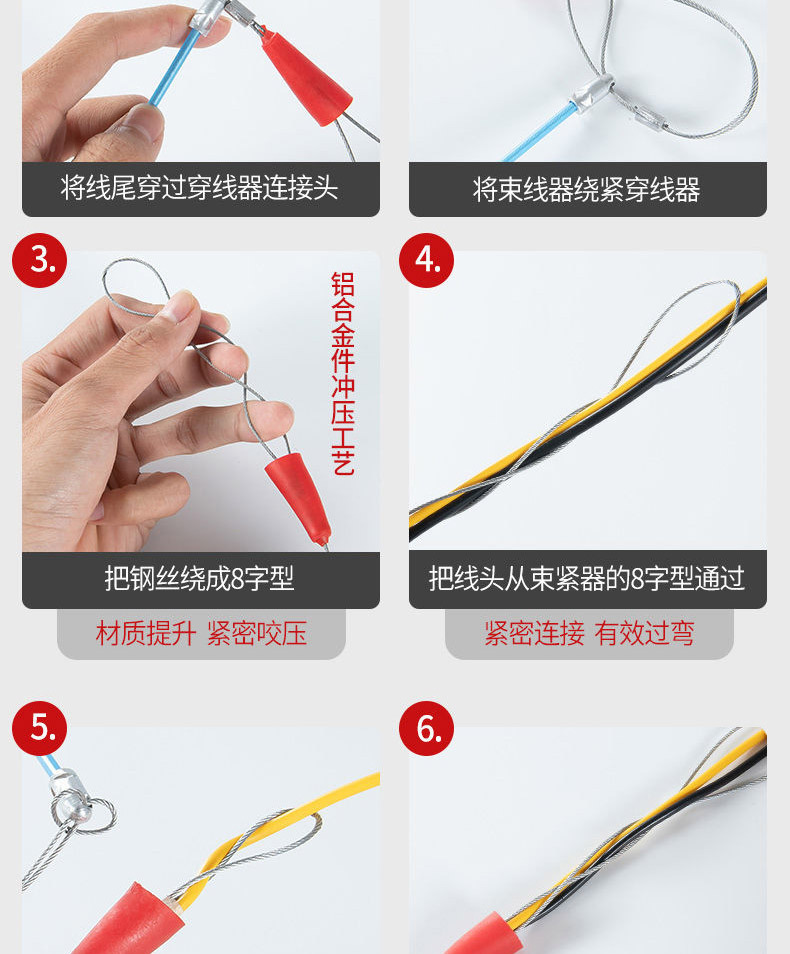 将线尾穿过穿线器连接头

将束线器绕紧穿线器

3.

铝合金件冲压工艺

把钢丝绕成8字型

材质提升 紧密咬压

4.

把线头从束紧器的8字型通过

紧密连接 有效过弯

5.

6.