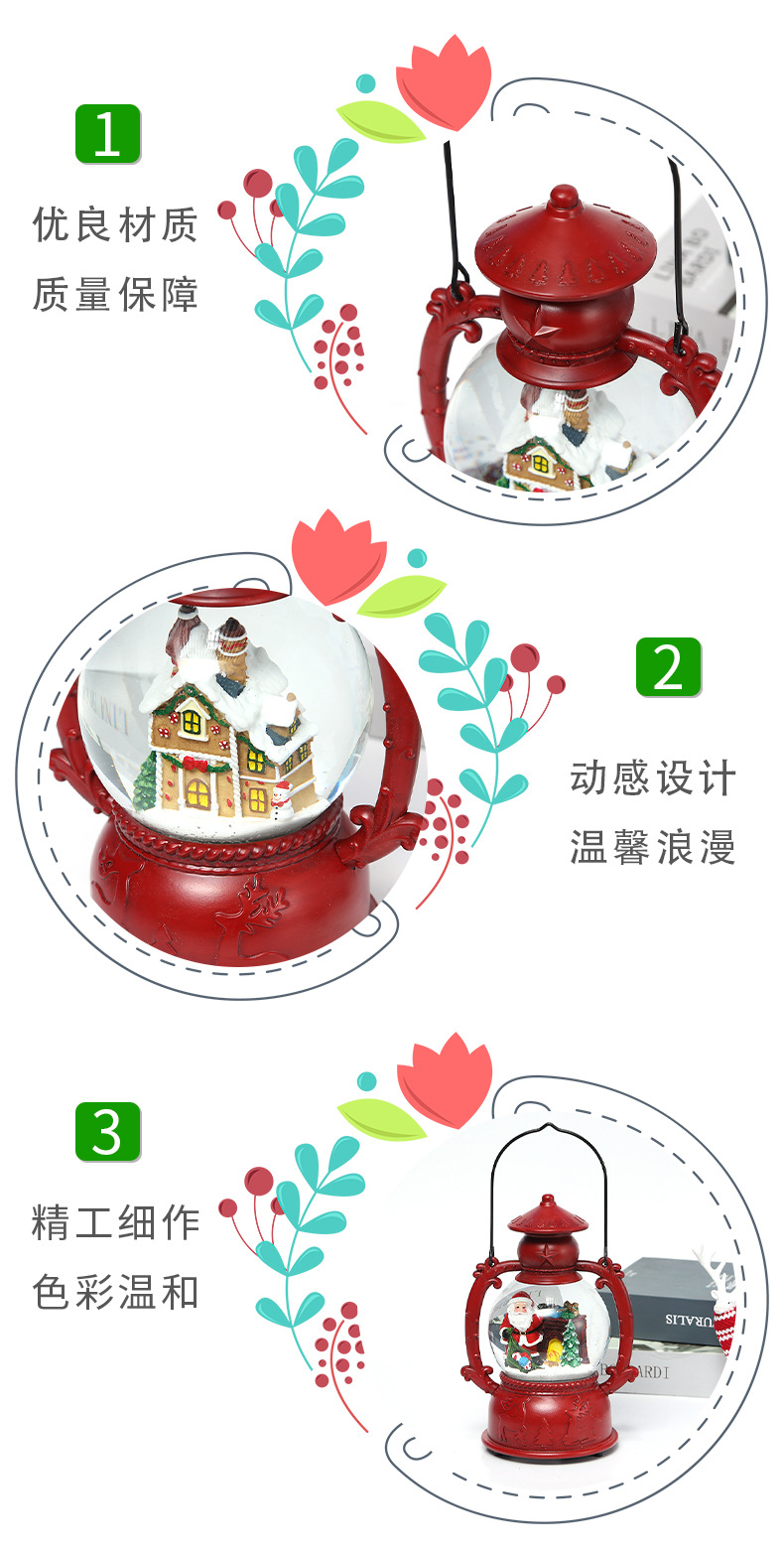 1

优良材质
质量保障

2

动感设计
温馨浪漫

3

精工细作
色彩温和

URALIS
ARDI