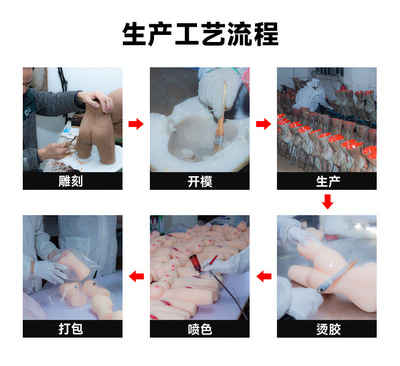 生产工艺流程

雕刻

开模

生产

烫胶

喷色

打包