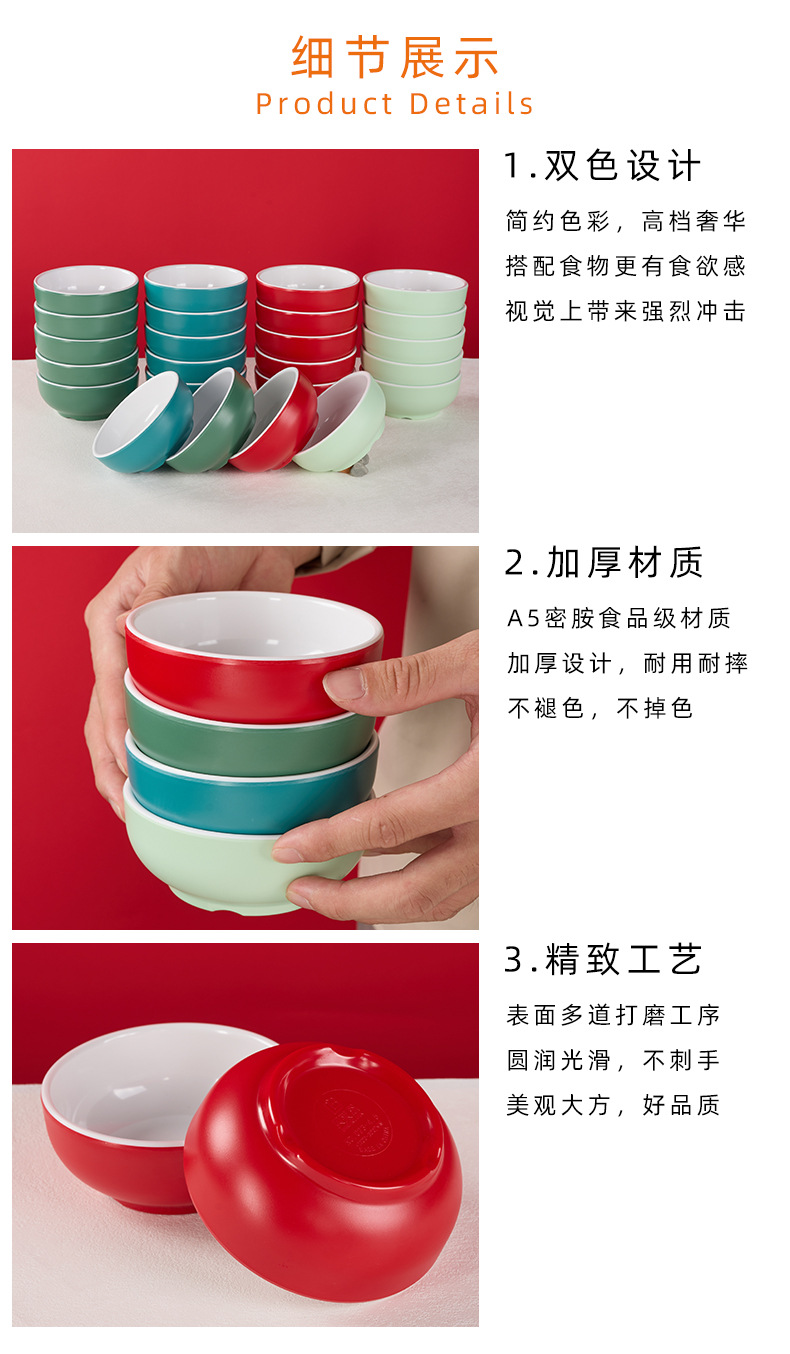 细节展示
Product Details

1.双色设计

简约色彩，高档奢华
搭配食物更有食欲感
视觉上带来强烈冲击

2.加厚材质

A5密胺食品级材质
加厚设计，耐用耐摔
不褪色，不掉色

3.精致工艺

表面多道打磨工序
圆润光滑，不刺手
美观大方，好品质