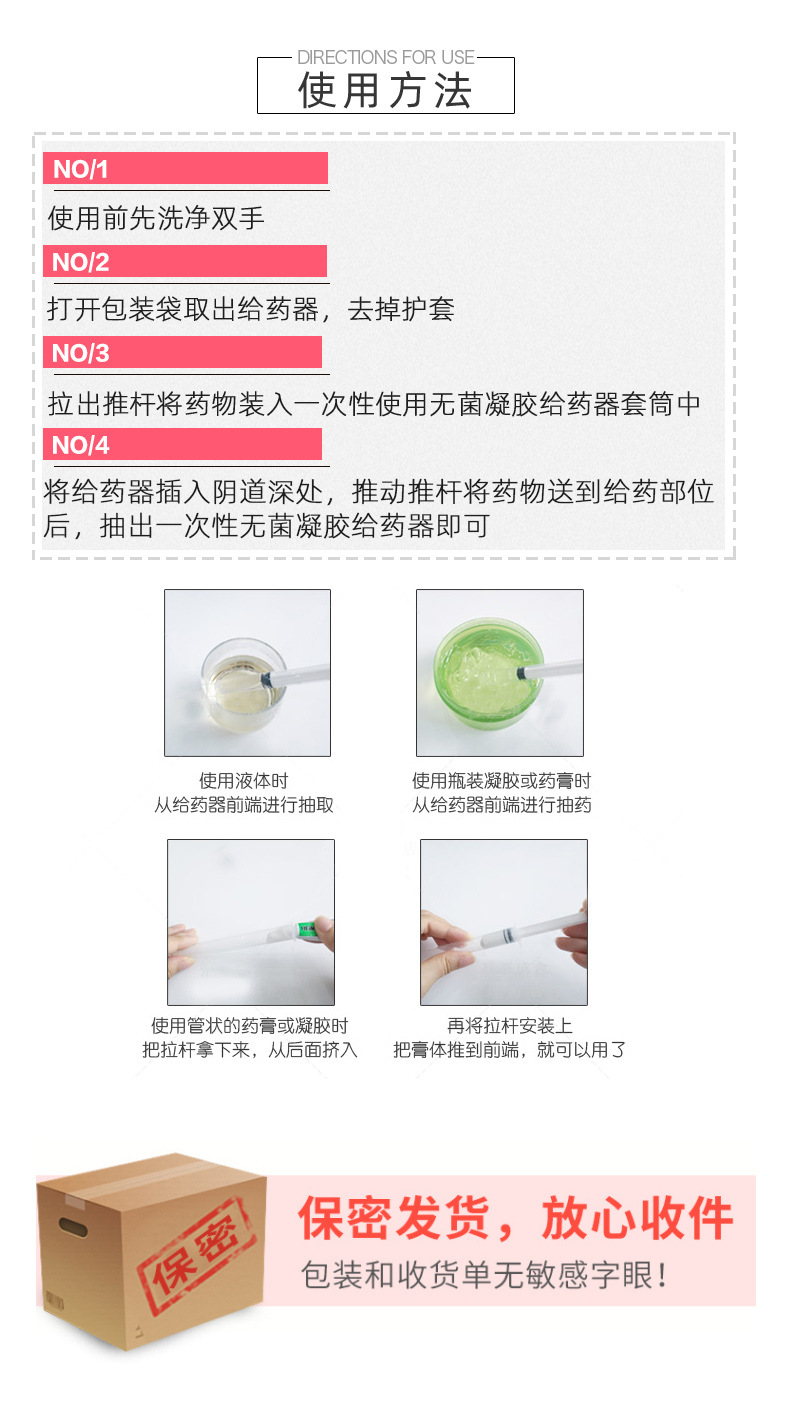 DIRECTIONS FOR USE
使用方法

NO/1

使用前先洗净双手

NO/2

打开包装袋取出给药器，去掉护套

NO/3

拉出推杆将药物装入一次性使用无菌凝胶给药器套筒中

NO/4

将给药器插入阴道深处，推动推杆将药物送到给药部位后，抽出一次性无菌凝胶给药器即可

使用液体时
从给药器前端进行抽取

使用瓶装凝胶或药膏时
从给药器前端进行抽药

使用管状的药膏或凝胶时
把拉杆拿下来，从后面挤入

再将拉杆安装上
把膏体推到前端，就可以用了

保密

保密发货，放心收件
包装和收货单无敏感字眼！