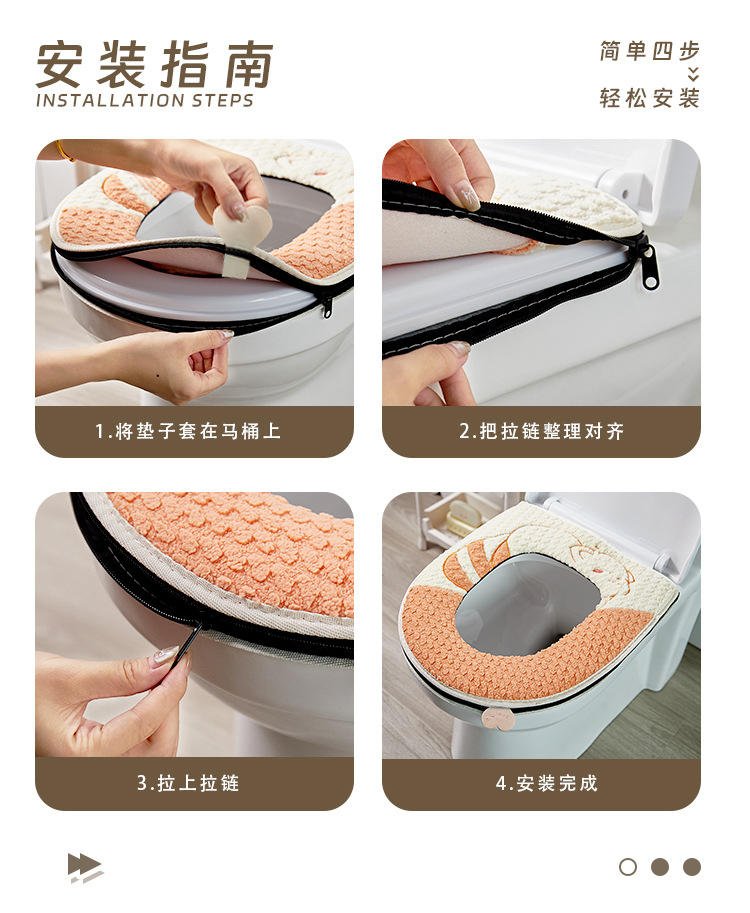 安装指南
INSTALLATION STEPS

简单四步
轻松安装

1.将垫子套在马桶上

2.把拉链整理对齐

3.拉上拉链

4.安装完成