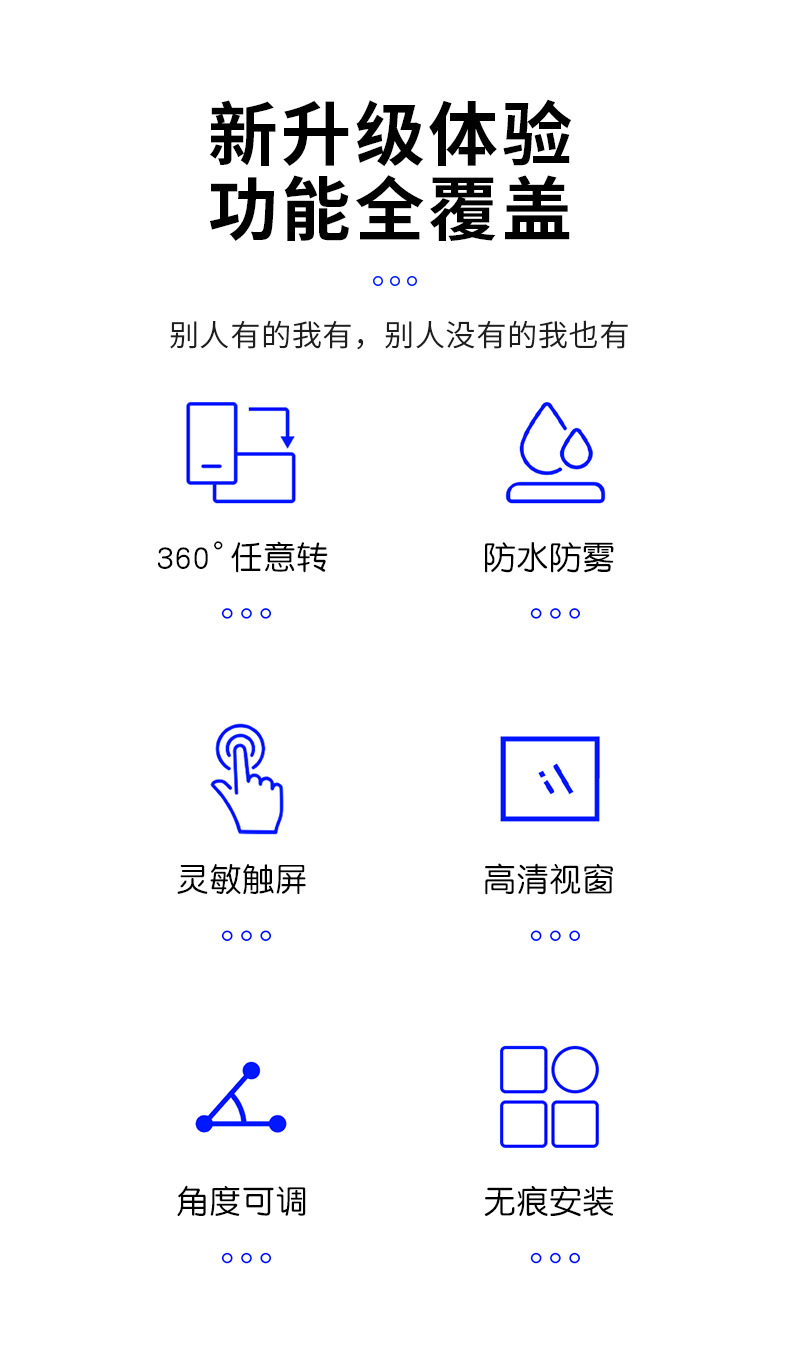 新升级体验
功能全覆盖

别人有的我有，别人没有的我也有

360°任意转

防水防雾

灵敏触屏

高清视窗

角度可调

无痕安装