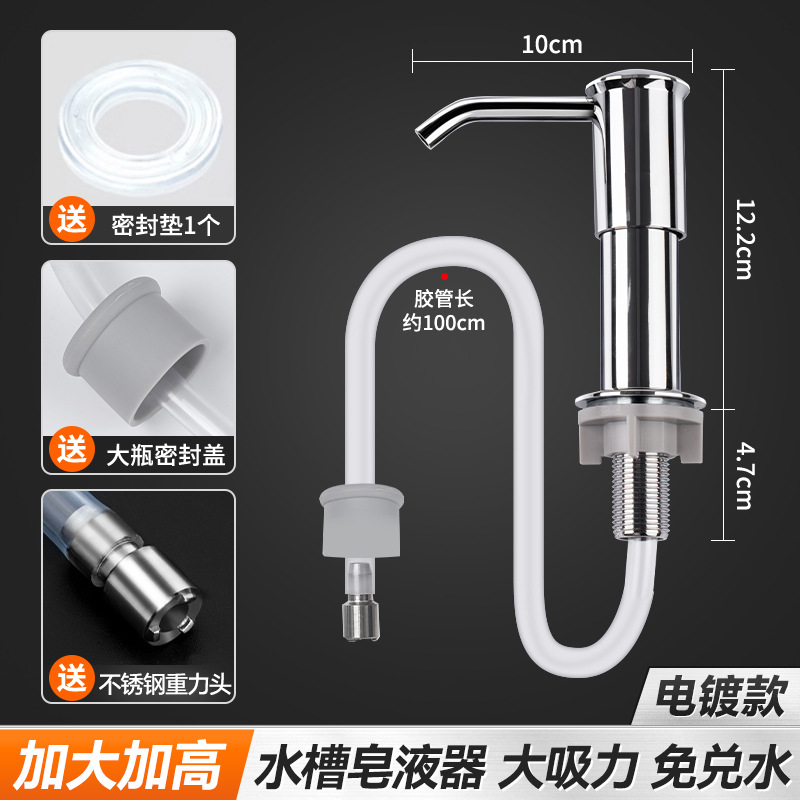 送 密封垫1个

送 大瓶密封盖

送 不锈钢重力头

10cm

12.2cm

4.7cm

胶管长
约100cm

电镀款

加大加高 水槽皂液器 大吸力 免兑水