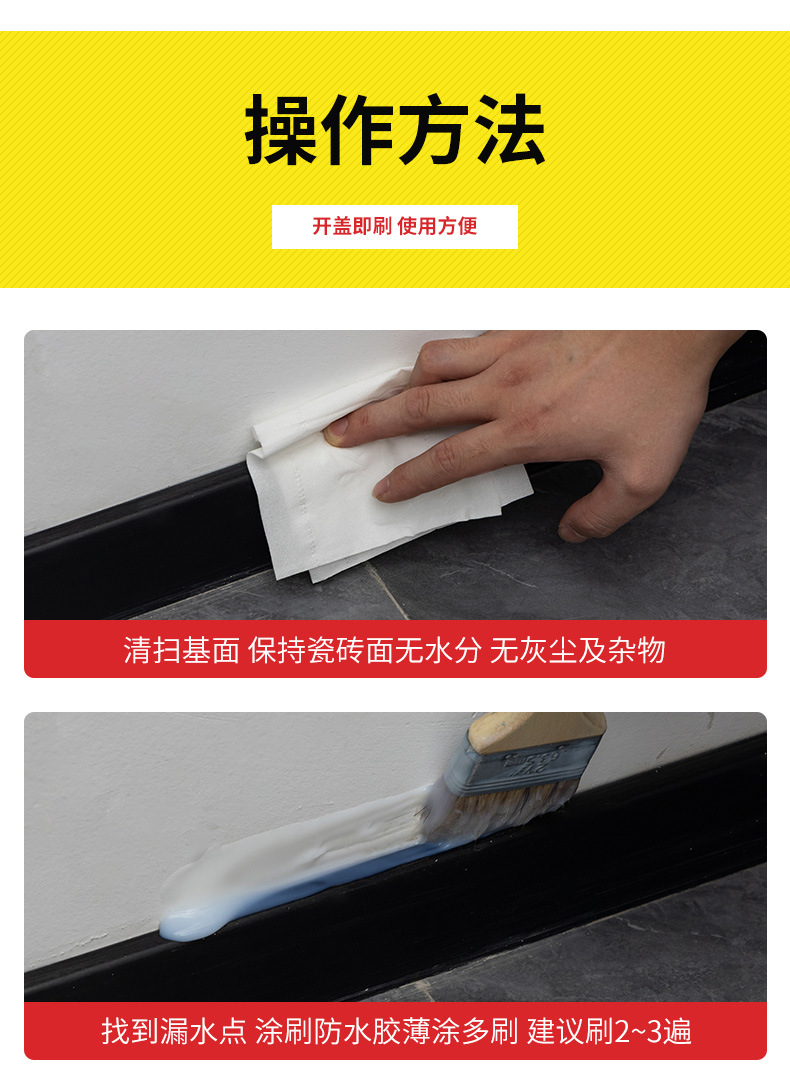 操作方法

开盖即刷 使用方便

清扫基面 保持瓷砖面无水分 无灰尘及杂物

找到漏水点 涂刷防水胶薄涂多刷 建议刷2~3遍