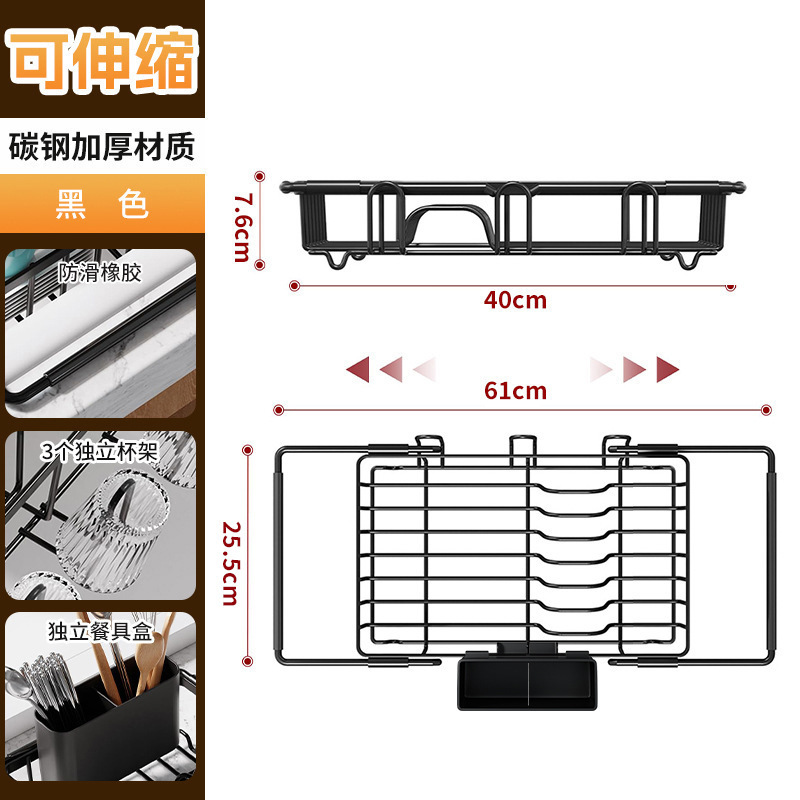 可伸缩

碳钢加厚材质

黑 色

防滑橡胶

3个独立杯架

独立餐具盒

7.6cm

40cm

61cm

25.5cm