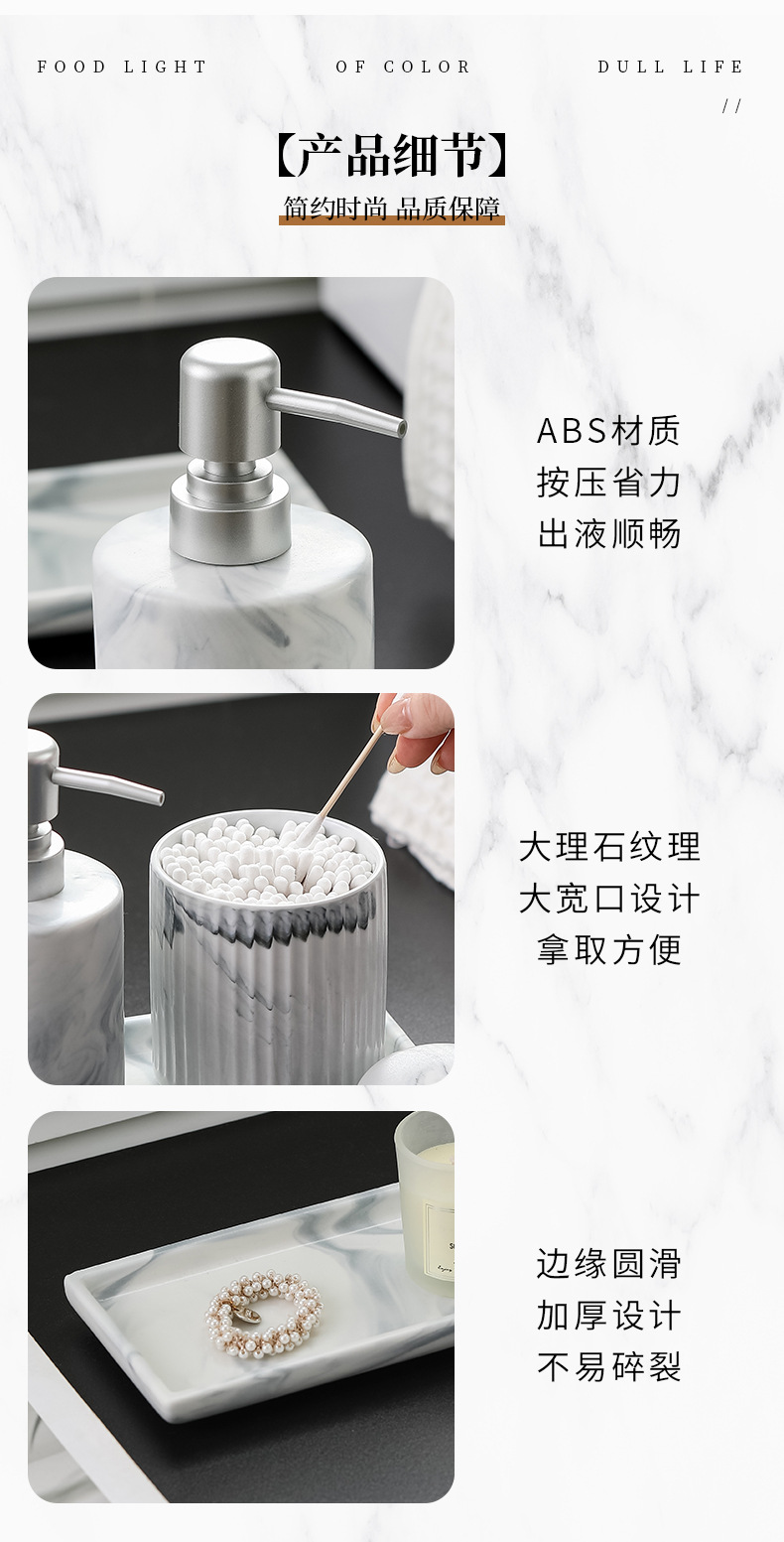 FOOD LIGHT OF COLOR DULL LIFE

//

【产品细节】

简约时尚 品质保障

ABS材质
按压省力
出液顺畅

大理石纹理
大宽口设计
拿取方便

边缘圆滑
加厚设计
不易碎裂