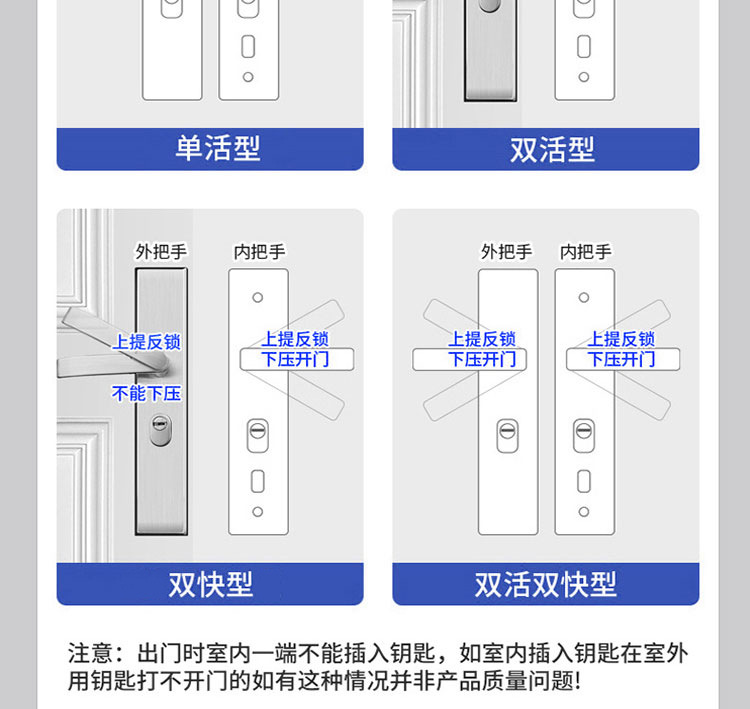 单活型

双活型

外把手

内把手

上提反锁

不能下压

上提反锁
下压开门

双快型

外把手

内把手

上提反锁
下压开门

上提反锁
下压开门

双活双快型

注意：出门时室内一端不能插入钥匙，如室内插入钥匙在室外用钥匙打不开门的如有这种情况并非产品质量问题!