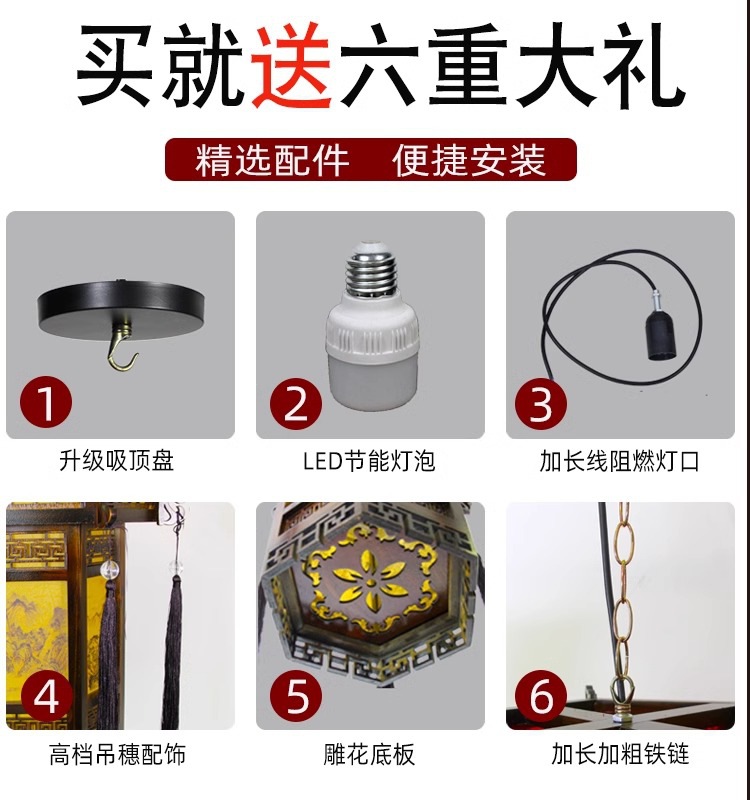 买就送六重大礼

精选配件　便捷安装

1
升级吸顶盘

2
LED节能灯泡

3
加长线阻燃灯口

4
高档吊穗配饰

5
雕花底板

6
加长加粗铁链