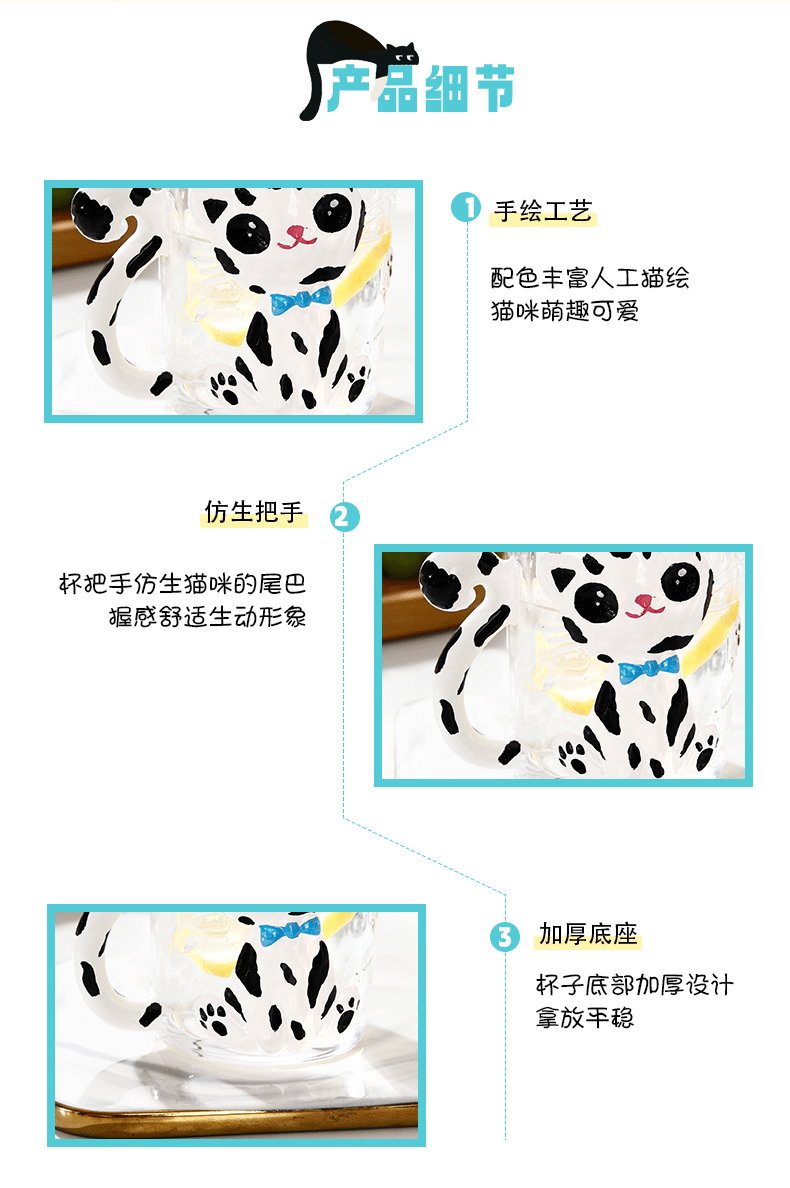 产品细节

1 手绘工艺

配色丰富人工描绘
猫咪萌趣可爱

仿生把手 2

杯把手仿生猫咪的尾巴
握感舒适生动形象

3 加厚底座

杯子底部加厚设计
拿放平稳