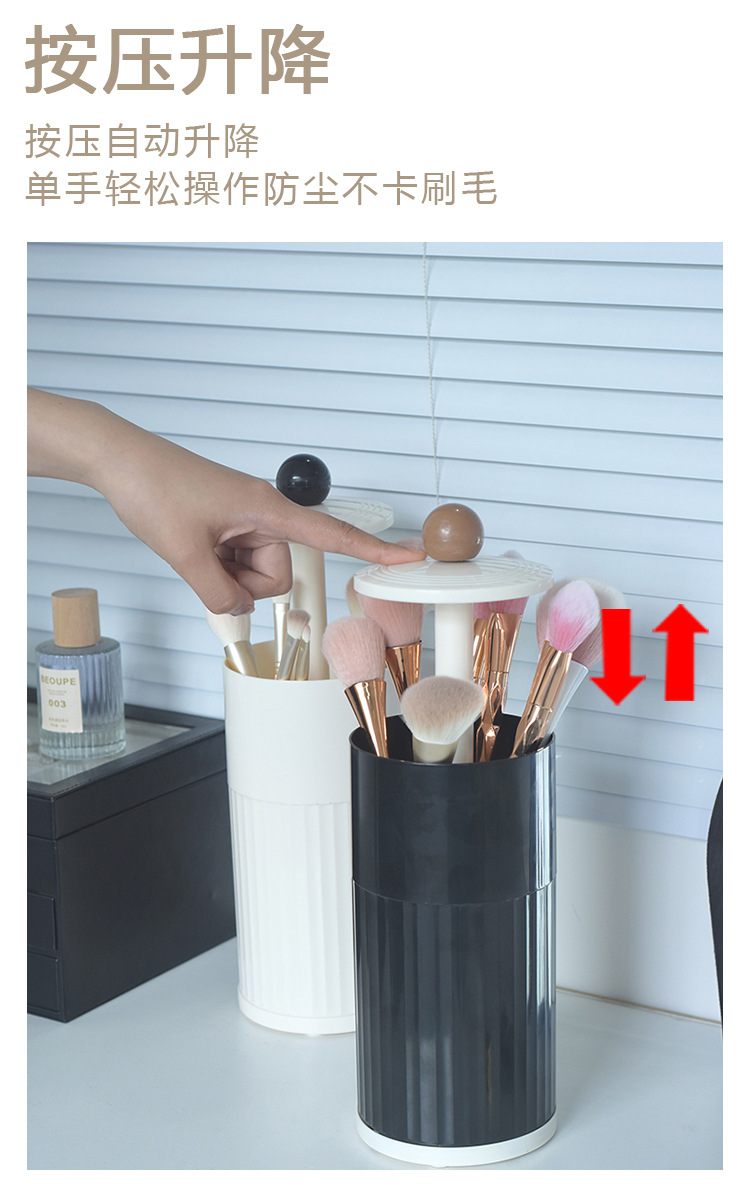 按压升降

按压自动升降
单手轻松操作防尘不卡刷毛

BEOUPE
003