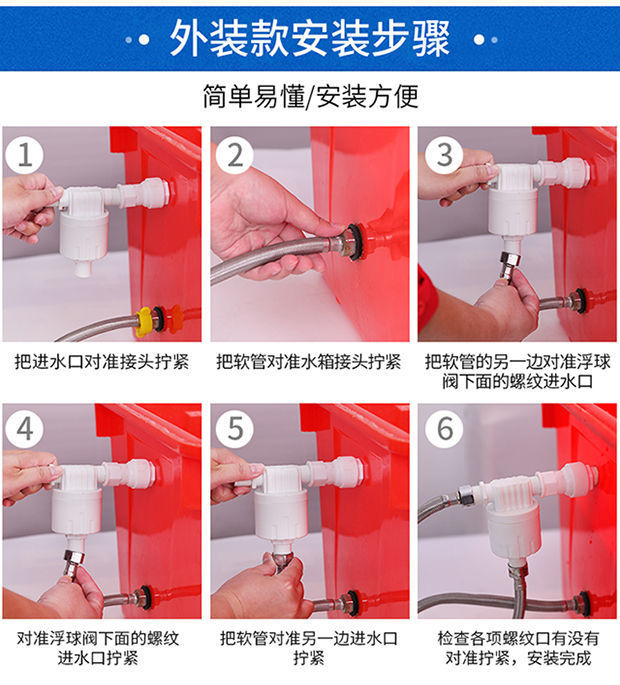 外装款安装步骤

简单易懂/安装方便

1

把进水口对准接头拧紧

2

把软管对准水箱接头拧紧

3

把软管的另一边对准浮球阀下面的螺纹进水口

4

对准浮球阀下面的螺纹进水口拧紧

5

把软管对准另一边进水口拧紧

6

检查各项螺纹口有没有对准拧紧，安装完成