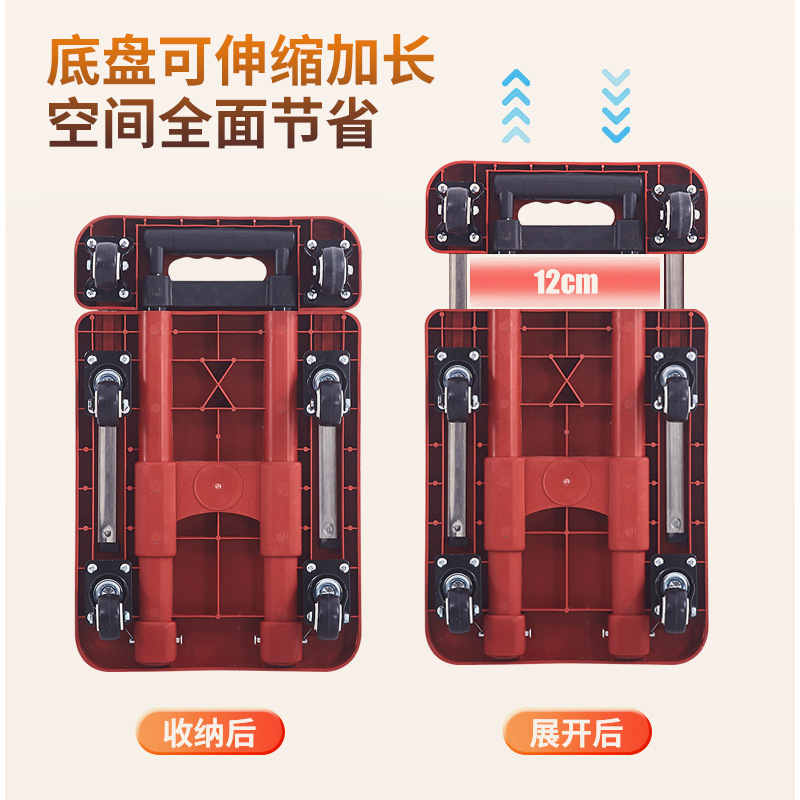 底盘可伸缩加长
空间全面节省

12cm

收纳后

展开后