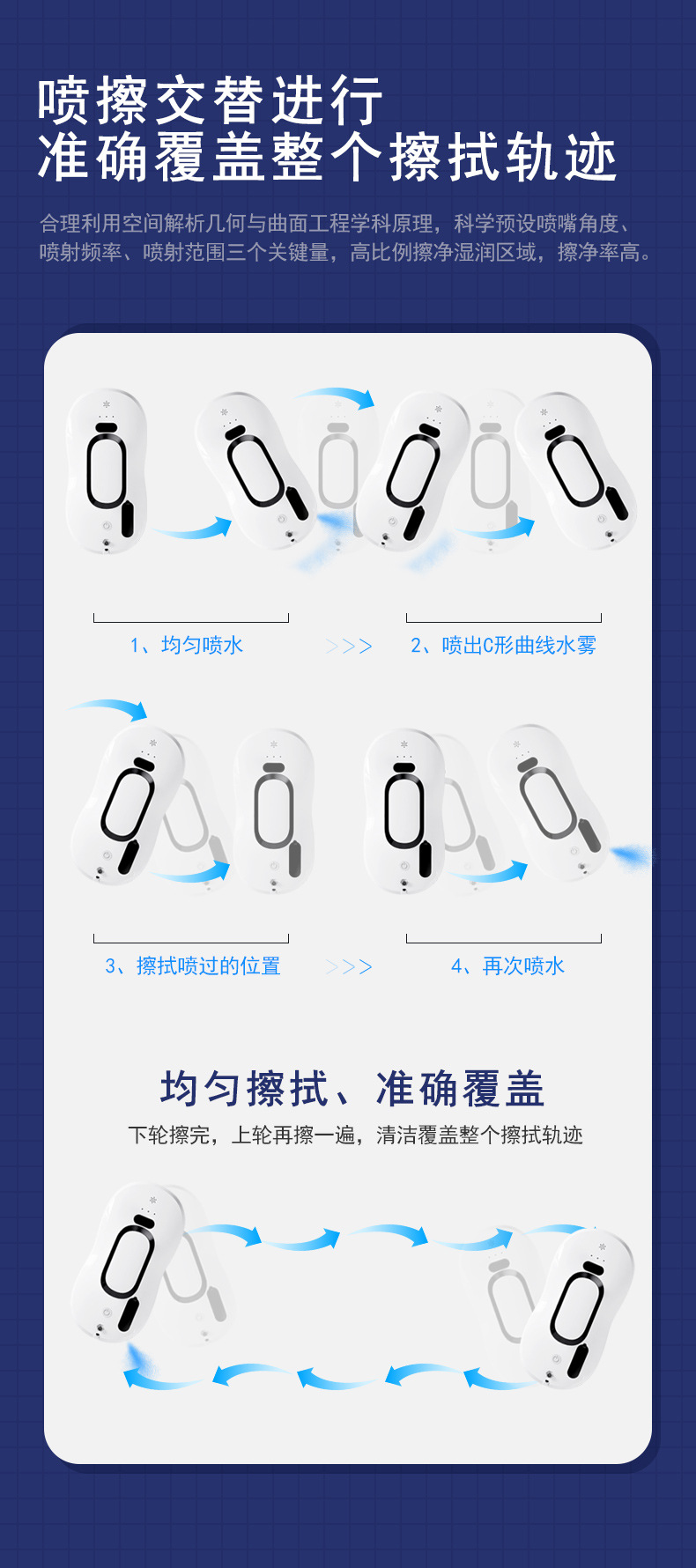 喷擦交替进行
准确覆盖整个擦拭轨迹

合理利用空间解析几何与曲面工程学科原理，科学预设喷嘴角度、喷射频率、喷射范围三个关键量，高比例擦净湿润区域，擦净率高。

1、均匀喷水 >>> 2、喷出C形曲线水雾

3、擦拭喷过的位置 >>> 4、再次喷水

均匀擦拭、准确覆盖

下轮擦完，上轮再擦一遍，清洁覆盖整个擦拭轨迹