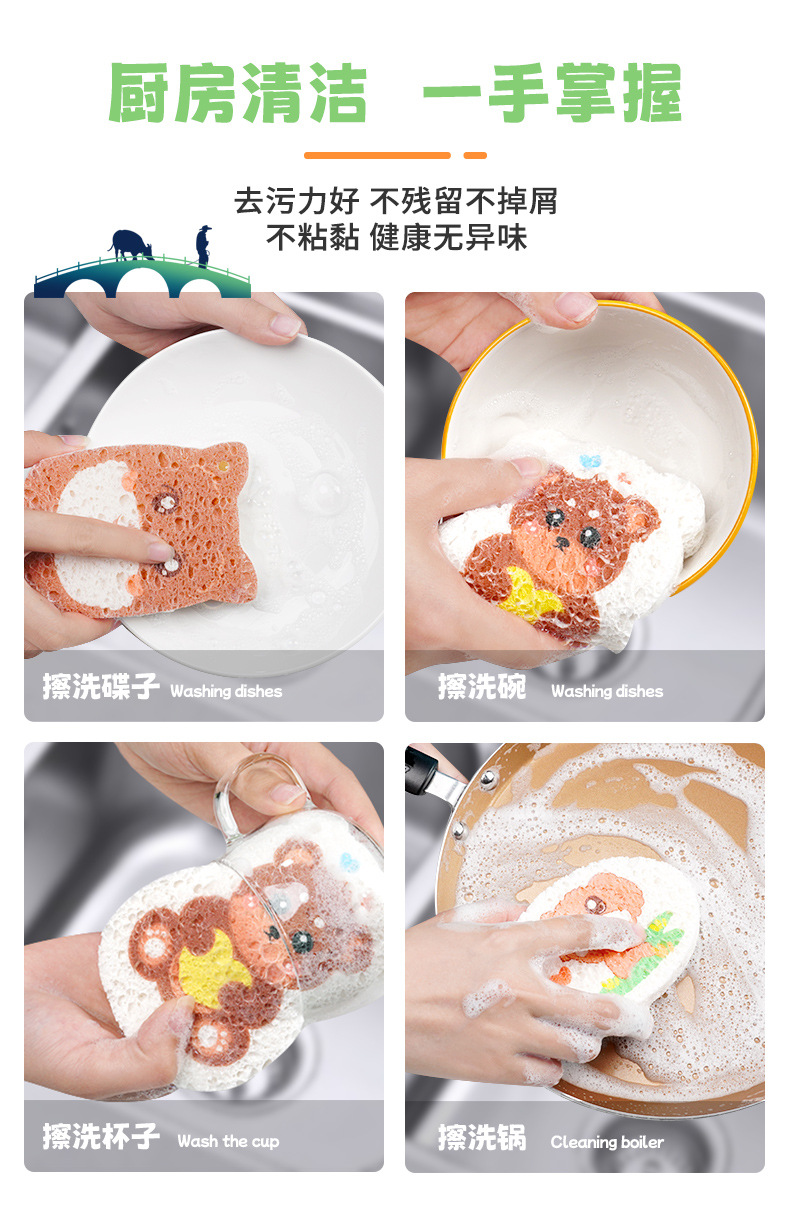 厨房清洁　一手掌握

去污力好 不残留不掉屑
不粘黏 健康无异味

擦洗碟子 Washing dishes

擦洗碗 Washing dishes

擦洗杯子 Wash the cup

擦洗锅 Cleaning boiler