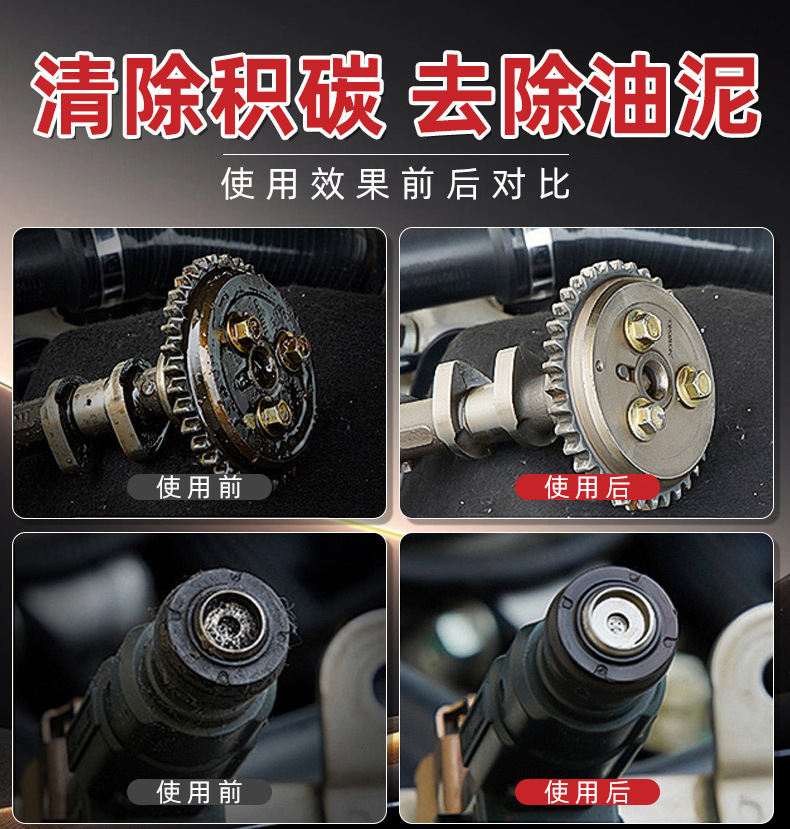 清除积碳 去除油泥

使用效果前后对比

使用前

使用后

使用前

使用后