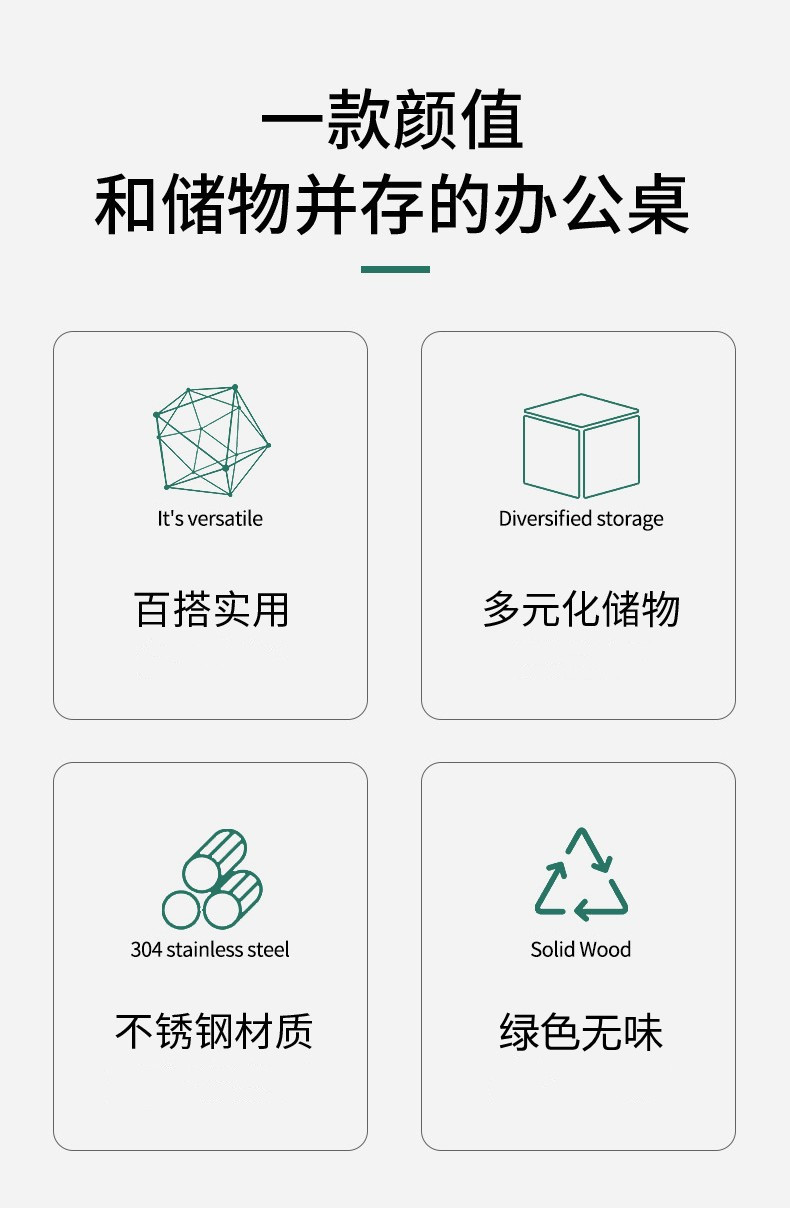 一款颜值
和储物并存的办公桌

It's versatile

百搭实用

Diversified storage

多元化储物

304 stainless steel

不锈钢材质

Solid Wood

绿色无味