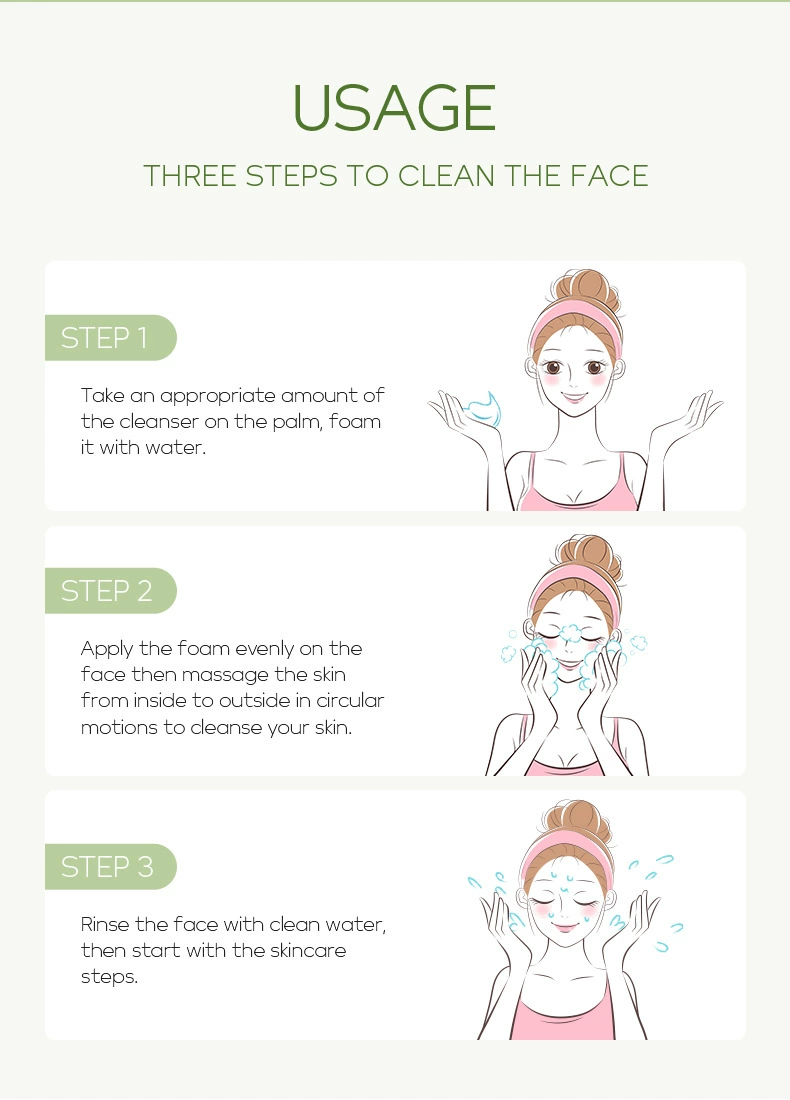 USAGE

THREE STEPS TO CLEAN THE FACE

STEP 1

Take an appropriate amount of the cleanser on the palm, foam it with water.

STEP 2

Apply the foam evenly on the face then massage the skin from inside to outside in circular motions to cleanse your skin.

STEP 3

Rinse the face with clean water, then start with the skincare steps.