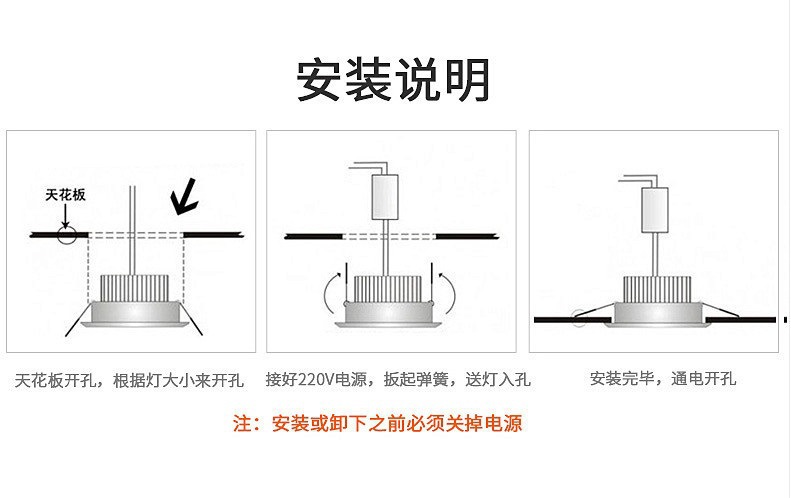 安装说明

天花板

天花板开孔，根据灯大小来开孔

接好220V电源，扳起弹簧，送灯入孔

安装完毕，通电开孔

注：安装或卸下之前必须关掉电源