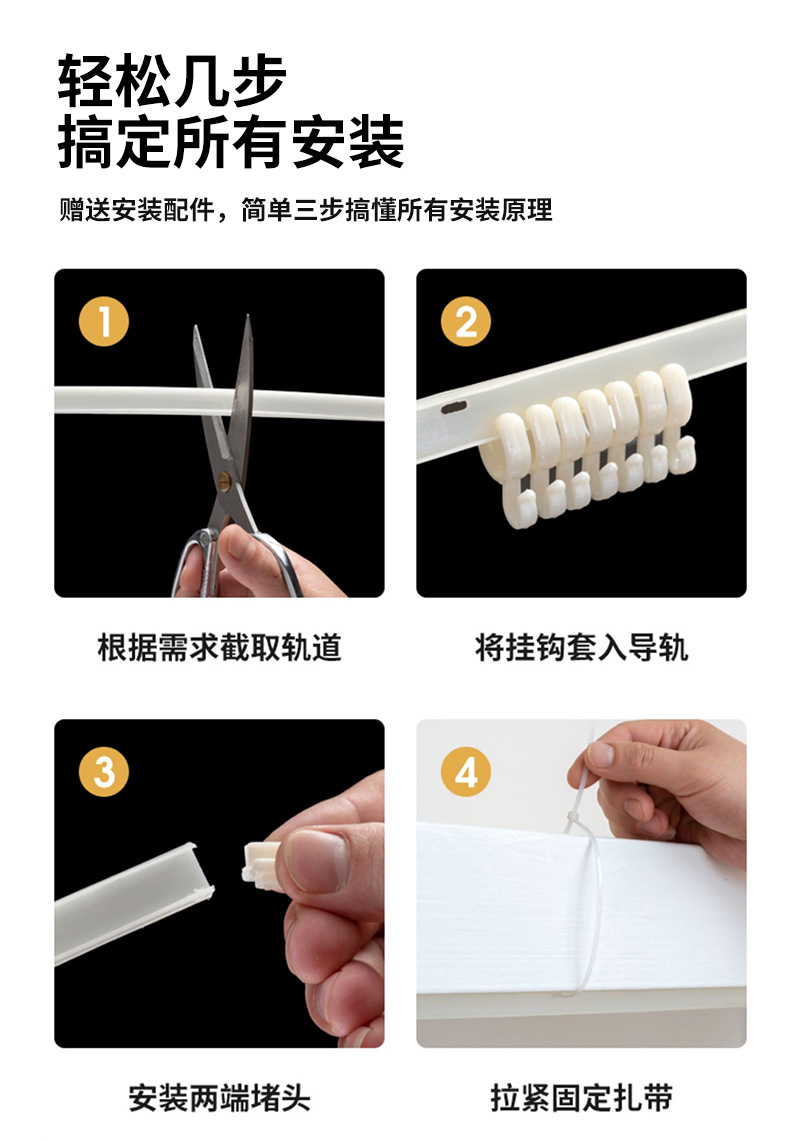 轻松几步
搞定所有安装

赠送安装配件，简单三步搞懂所有安装原理

1

根据需求截取轨道

2

将挂钩套入导轨

3

安装两端堵头

4

拉紧固定扎带