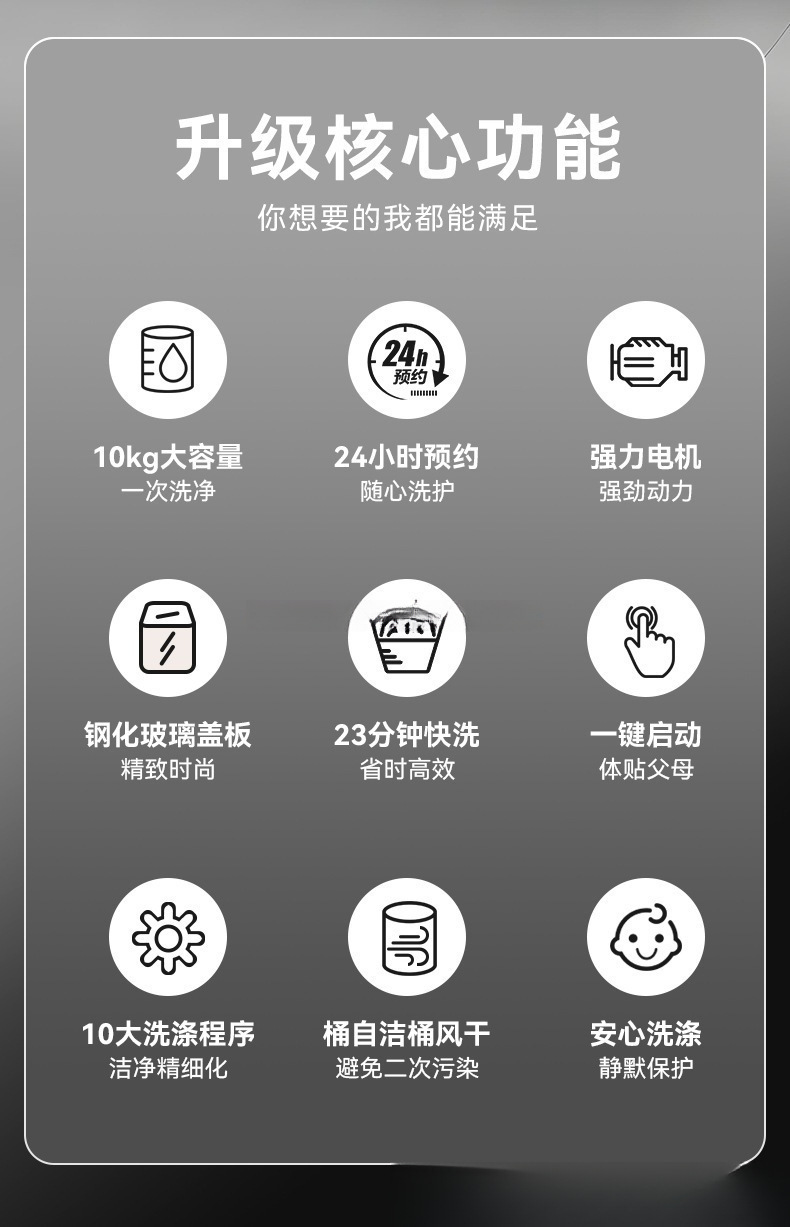 升级核心功能

你想要的我都能满足

24h
预约

10kg大容量
一次洗净

24小时预约
随心洗护

强力电机
强劲动力

钢化玻璃盖板
精致时尚

23分钟快洗
省时高效

一键启动
体贴父母

10大洗涤程序
洁净精细化

桶自洁桶风干
避免二次污染

安心洗涤
静默保护