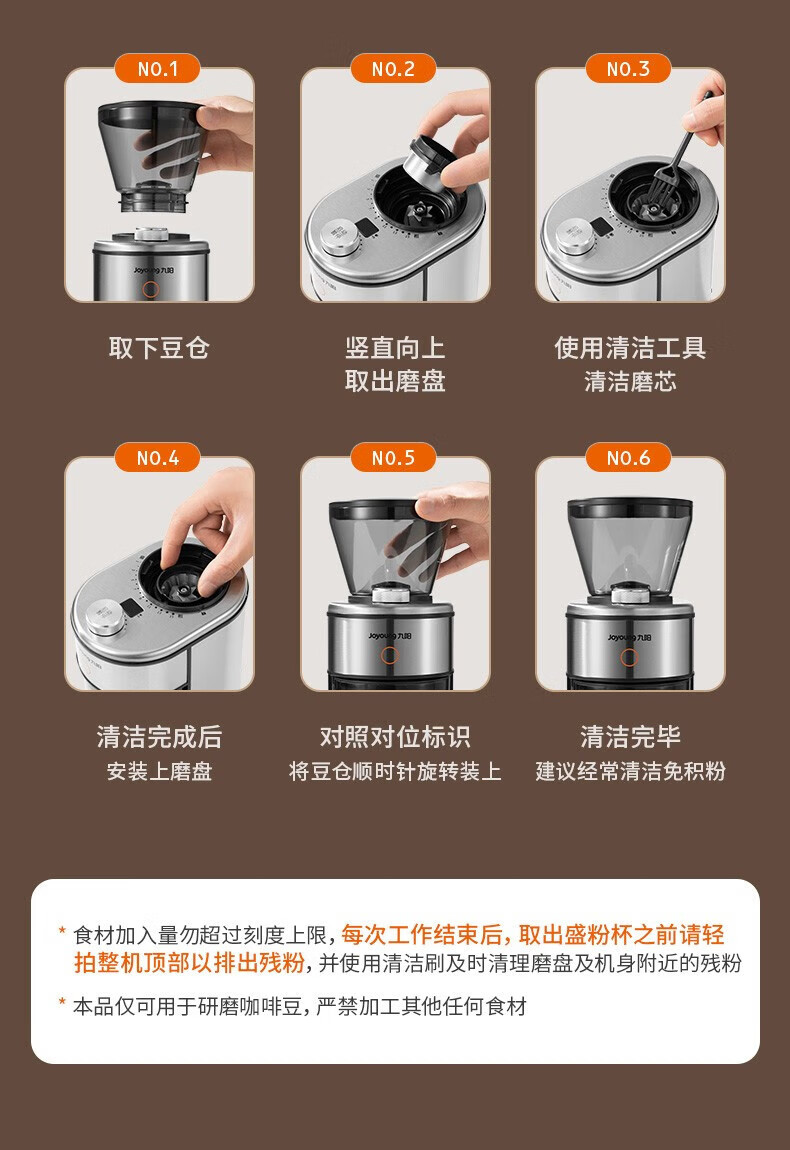 NO.1

Joyoung 九阳

取下豆仓

NO.2

竖直向上
取出磨盘

NO.3

使用清洁工具
清洁磨芯

NO.4

清洁完成后
安装上磨盘

NO.5

Joyoung 九阳

对照对位标识
将豆仓顺时针旋转装上

NO.6

Joyoung 九阳

清洁完毕
建议经常清洁免积粉

* 食材加入量勿超过刻度上限，每次工作结束后，取出盛粉杯之前请轻拍整机顶部以排出残粉，并使用清洁刷及时清理磨盘及机身附近的残粉

* 本品仅可用于研磨咖啡豆，严禁加工其他任何食材