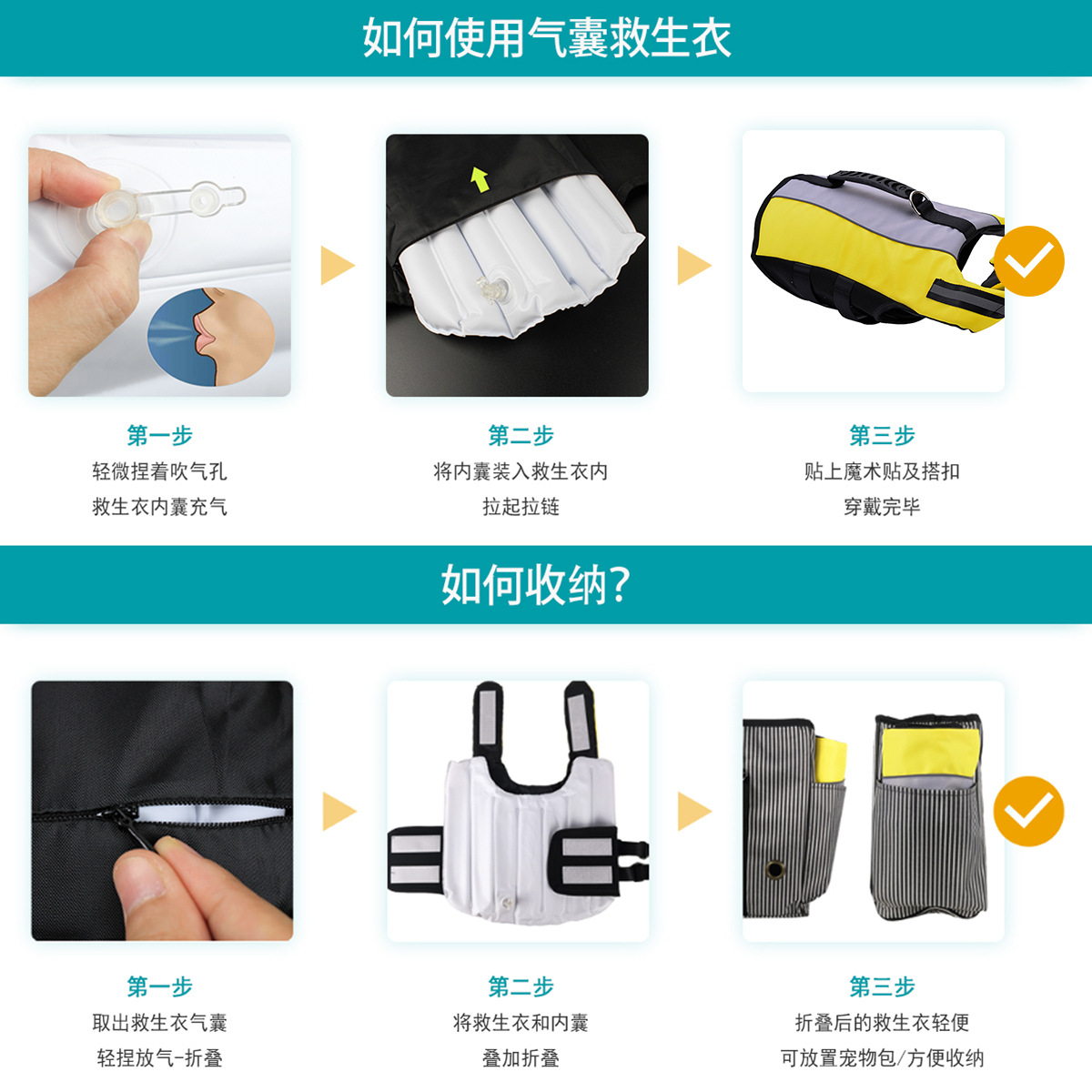 如何使用气囊救生衣

第一步
轻微捏着吹气孔
救生衣内囊充气

第二步
将内囊装入救生衣内
拉起拉链

第三步
贴上魔术贴及搭扣
穿戴完毕

如何收纳?

第一步
取出救生衣气囊
轻捏放气-折叠

第二步
将救生衣和内囊
叠加折叠

第三步
折叠后的救生衣轻便
可放置宠物包/方便收纳