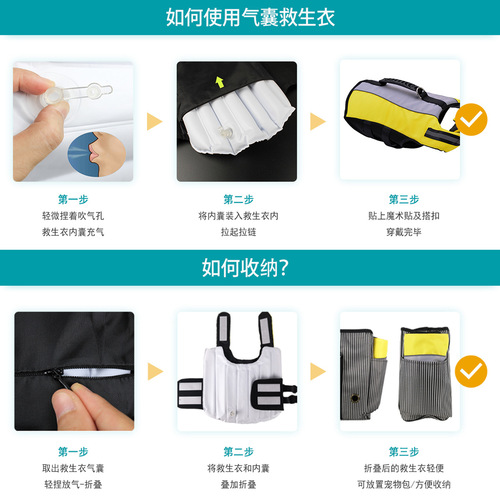 如何使用气囊救生衣

第一步
轻微捏着吹气孔
救生衣内囊充气

第二步
将内囊装入救生衣内
拉起拉链

第三步
贴上魔术贴及搭扣
穿戴完毕

如何收纳?

第一步
取出救生衣气囊
轻捏放气-折叠

第二步
将救生衣和内囊
叠加折叠

第三步
折叠后的救生衣轻便
可放置宠物包/方便收纳