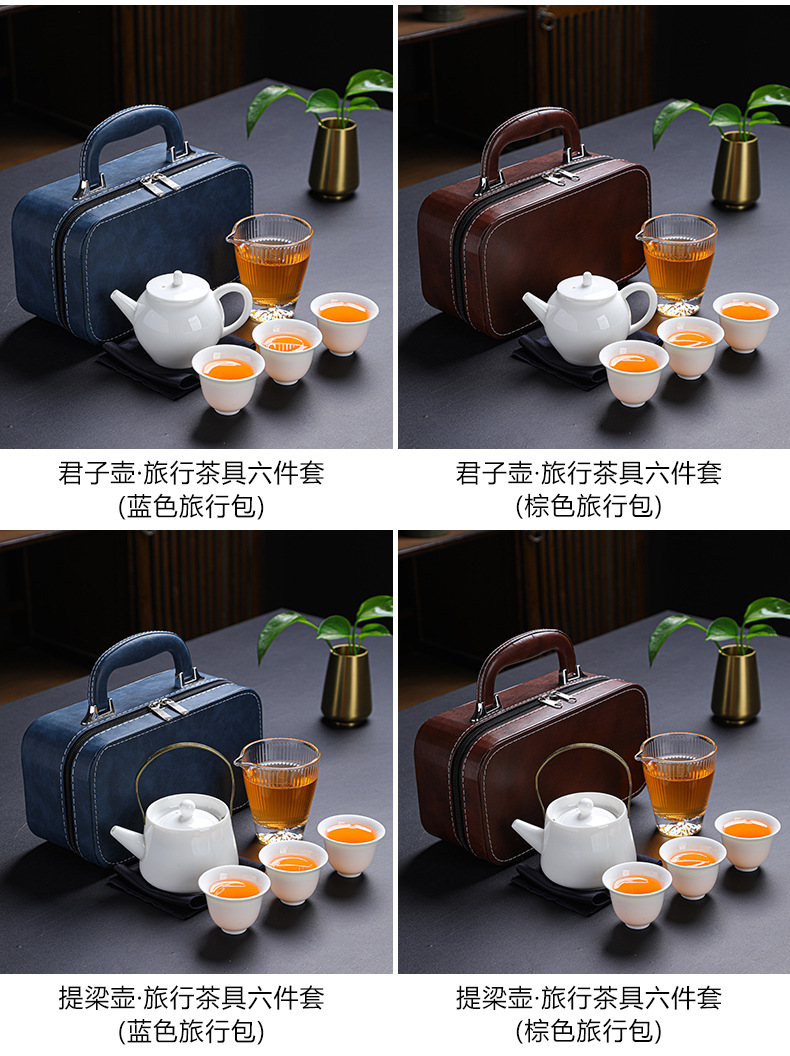 君子壶·旅行茶具六件套
(蓝色旅行包)

君子壶·旅行茶具六件套
(棕色旅行包)

提梁壶·旅行茶具六件套
(蓝色旅行包)

提梁壶·旅行茶具六件套
(棕色旅行包)