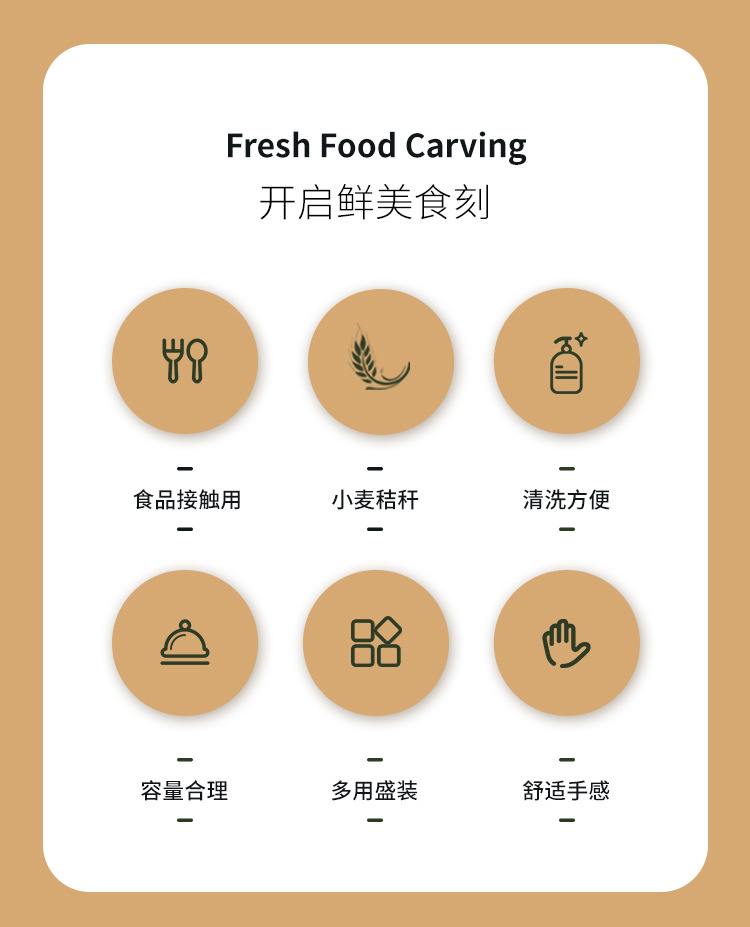 Fresh Food Carving
开启鲜美食刻

食品接触用

小麦秸秆

清洗方便

容量合理

多用盛装

舒适手感