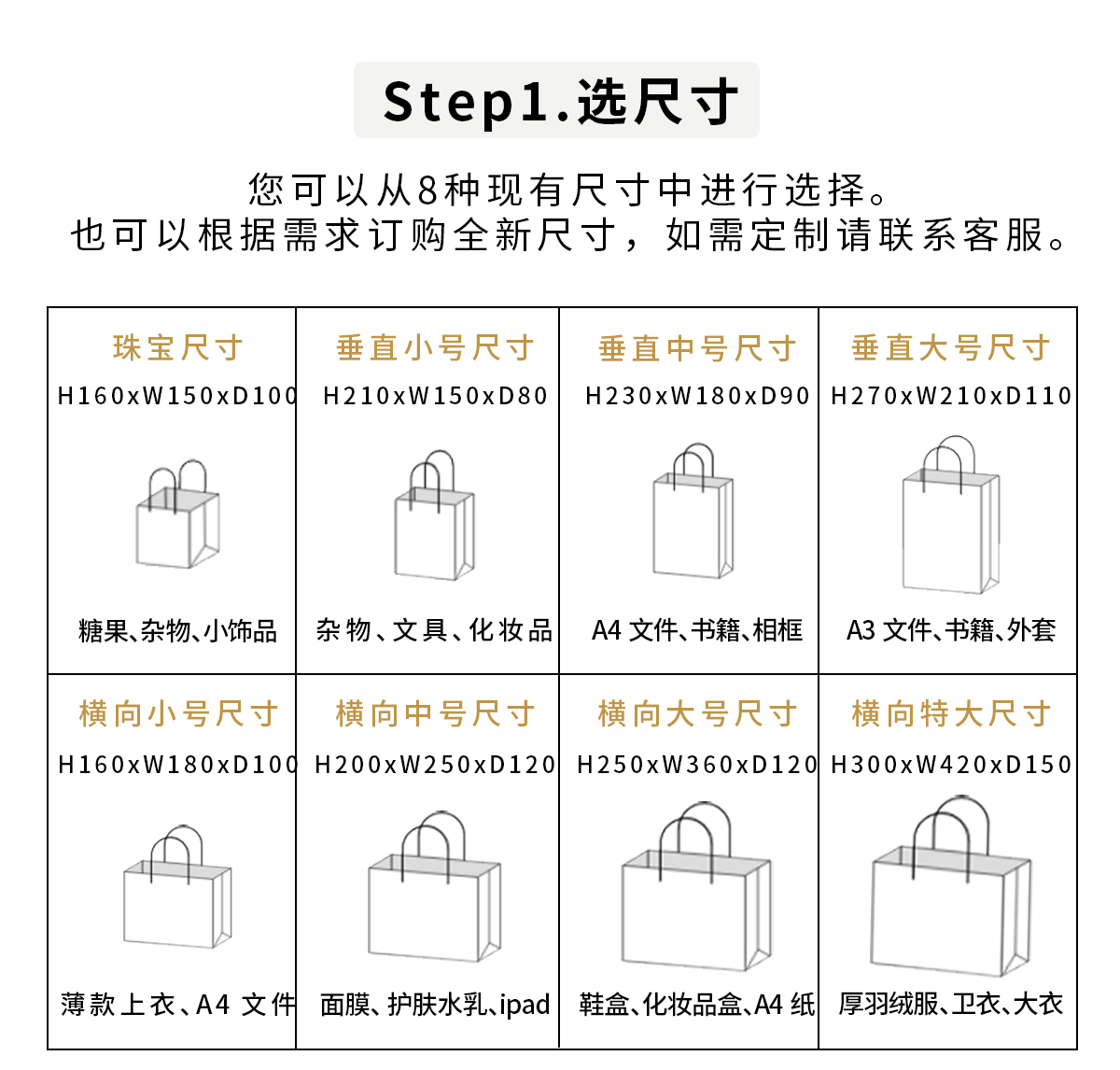 Step1.选尺寸

您可以从8种现有尺寸中进行选择。
也可以根据需求订购全新尺寸，如需定制请联系客服。

| 珠宝尺寸 H160xW150xD100 糖果、杂物、小饰品 | 垂直小号尺寸 H210xW150xD80 杂物、文具、化妆品 | 垂直中号尺寸 H230xW180xD90 A4 文件、书籍、相框 | 垂直大号尺寸 H270xW210xD110 A3 文件、书籍、外套 |
|---|---|---|---|
| 横向小号尺寸 H160xW180xD100 薄款上衣、A4 文件 | 横向中号尺寸 H200xW250xD120 面膜、护肤水乳、ipad | 横向大号尺寸 H250xW360xD120 鞋盒、化妆品盒、A4 纸 | 横向特大尺寸 H300xW420xD150 厚羽绒服、卫衣、大衣 |