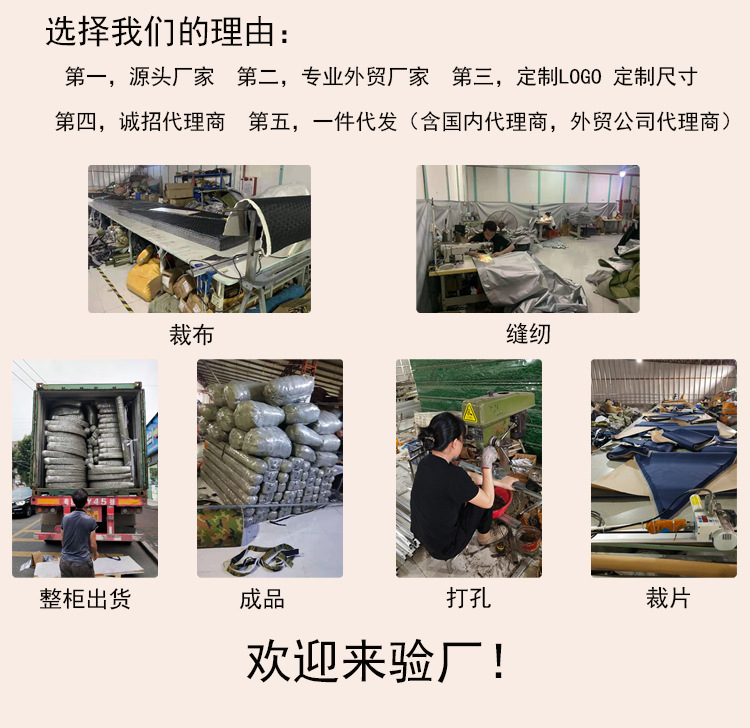 选择我们的理由：

第一，源头厂家　第二，专业外贸厂家　第三，定制LOGO 定制尺寸

第四，诚招代理商　第五，一件代发（含国内代理商，外贸公司代理商）

裁布

缝纫

整柜出货

成品

打孔

裁片

欢迎来验厂！