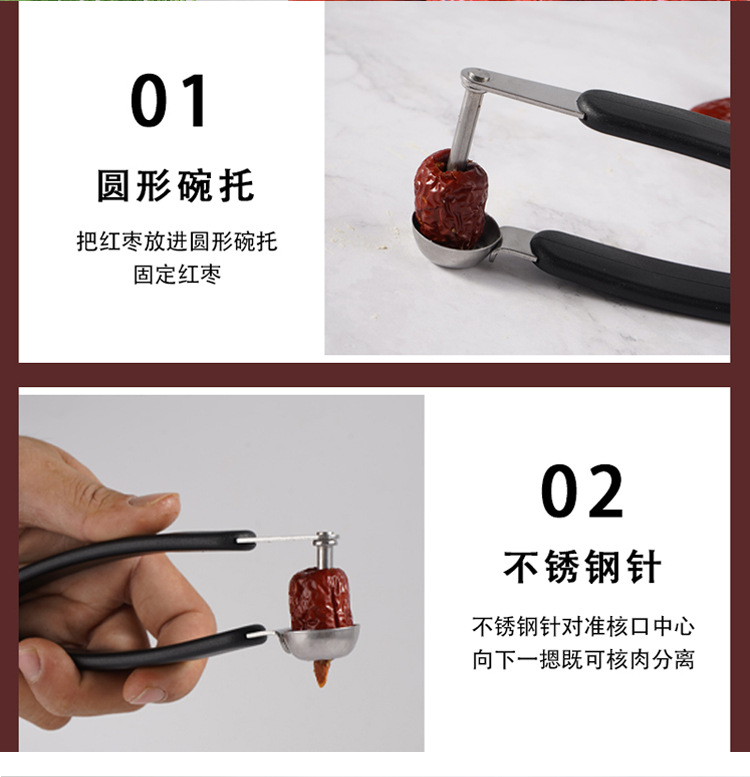 01

圆形碗托

把红枣放进圆形碗托
固定红枣

02

不锈钢针

不锈钢针对准核口中心
向下一摁既可核肉分离