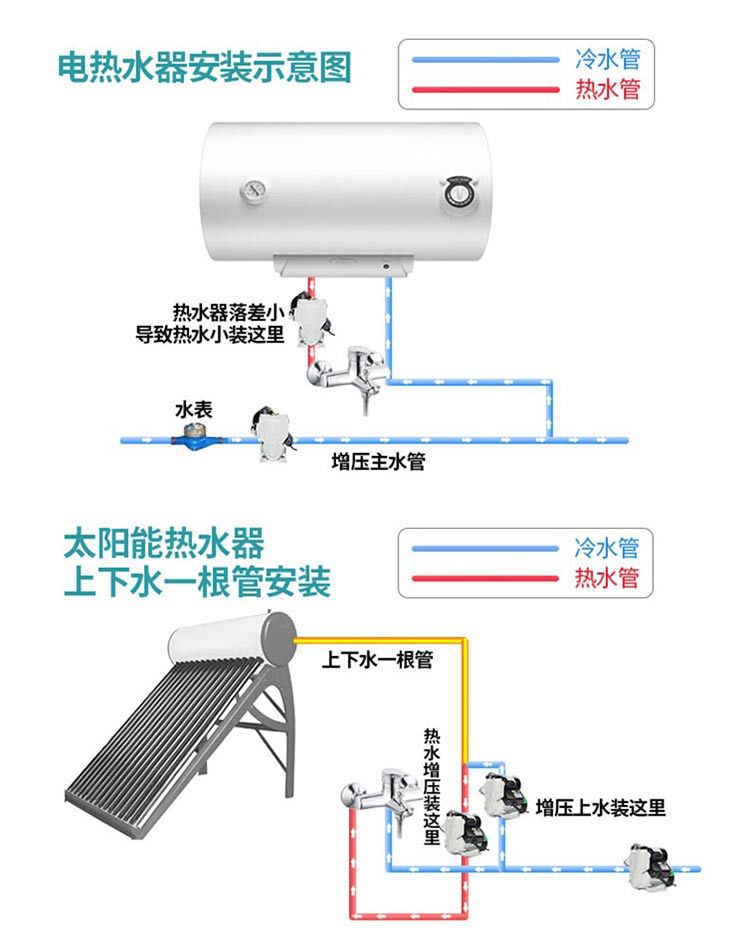 电热水器安装示意图

冷水管
热水管

热水器落差小
导致热水小装这里

水表

增压主水管

太阳能热水器
上下水一根管安装

冷水管
热水管

上下水一根管

热水增压装这里

增压上水装这里