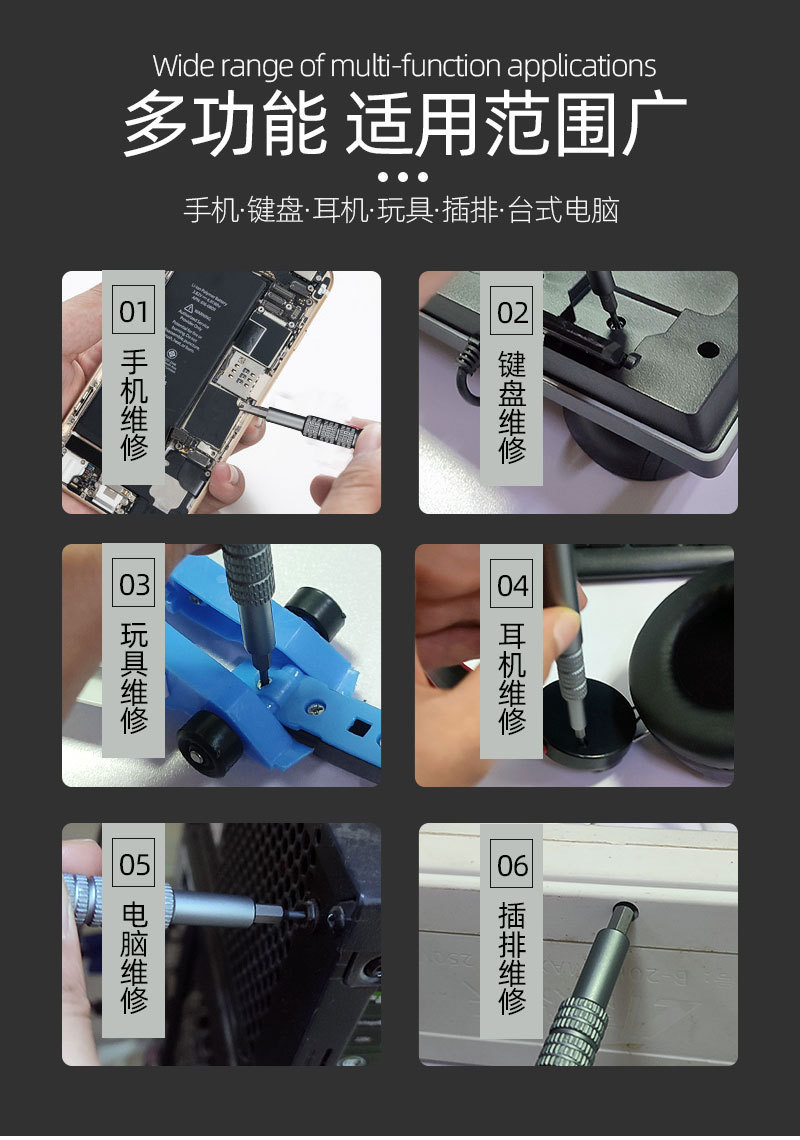 Wide range of multi-function applications

多功能 适用范围广

手机·键盘·耳机·玩具·插排·台式电脑

01
手机维修

02
键盘维修

03
玩具维修

04
耳机维修

05
电脑维修

06
插排维修