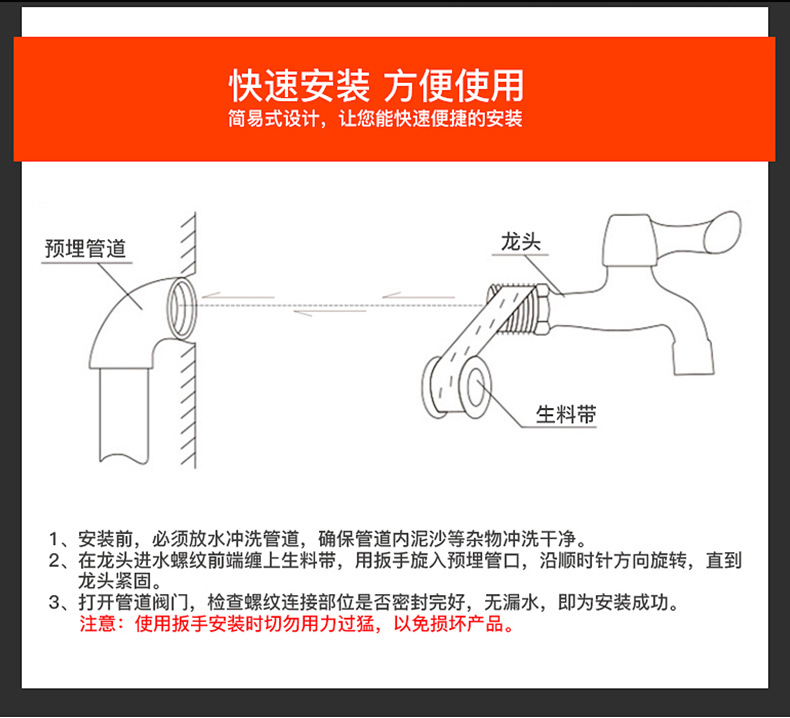 快速安装 方便使用
简易式设计，让您能快速便捷的安装

预埋管道

龙头

生料带

1、安装前，必须放水冲洗管道，确保管道内泥沙等杂物冲洗干净。
2、在龙头进水螺纹前端缠上生料带，用扳手旋入预埋管口，沿顺时针方向旋转，直到龙头紧固。
3、打开管道阀门，检查螺纹连接部位是否密封完好，无漏水，即为安装成功。
注意：使用扳手安装时切勿用力过猛，以免损坏产品。