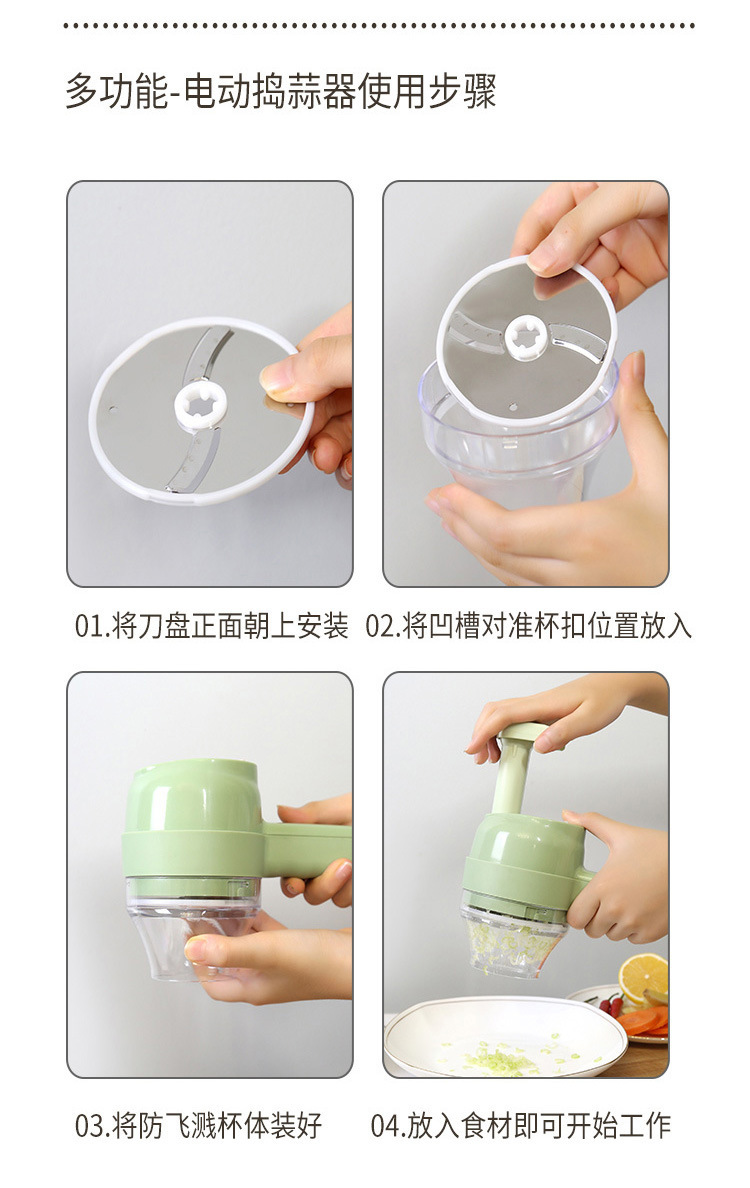 多功能-电动捣蒜器使用步骤

01.将刀盘正面朝上安装

02.将凹槽对准杯扣位置放入

03.将防飞溅杯体装好

04.放入食材即可开始工作