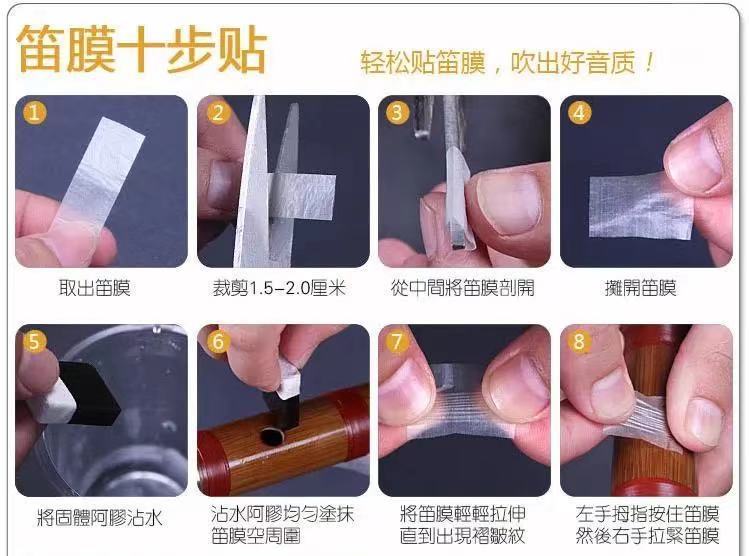 笛膜十步贴

轻松贴笛膜，吹出好音质！

1
取出笛膜

2
裁剪1.5–2.0厘米

3
從中間將笛膜剖開

4
攤開笛膜

5
將固體阿膠沾水

6
沾水阿膠均勻塗抹笛膜空周圍

7
將笛膜輕輕拉伸直到出現褶皺紋

8
左手拇指按住笛膜然後右手拉緊笛膜