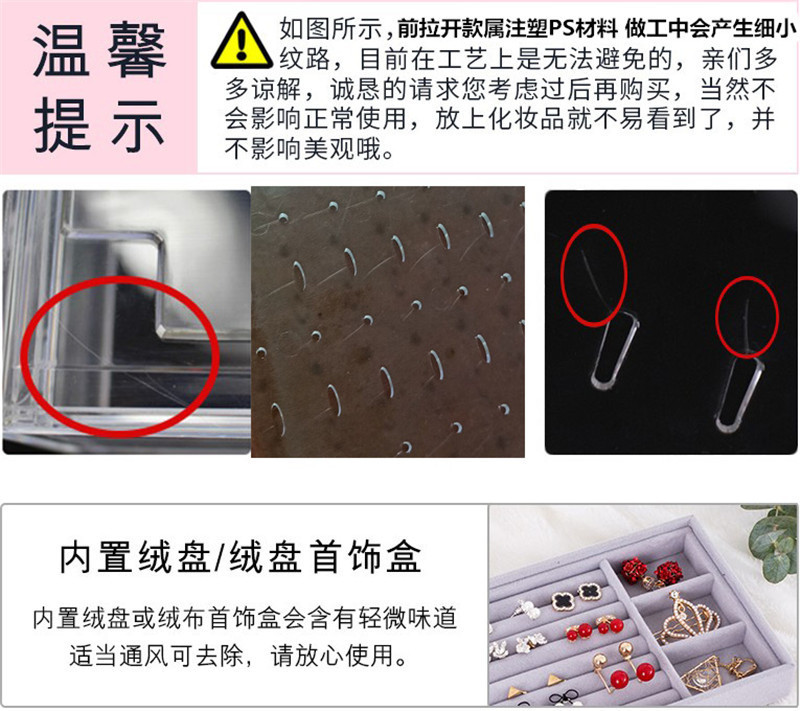 温馨提示

如图所示，前拉开款属注塑PS材料 做工中会产生细小纹路，目前在工艺上是无法避免的，亲们多多谅解，诚恳的请求您考虑过后再购买，当然不会影响正常使用，放上化妆品就不易看到了，并不影响美观哦。

内置绒盘/绒盘首饰盒

内置绒盘或绒布首饰盒会含有轻微味道适当通风可去除，请放心使用。