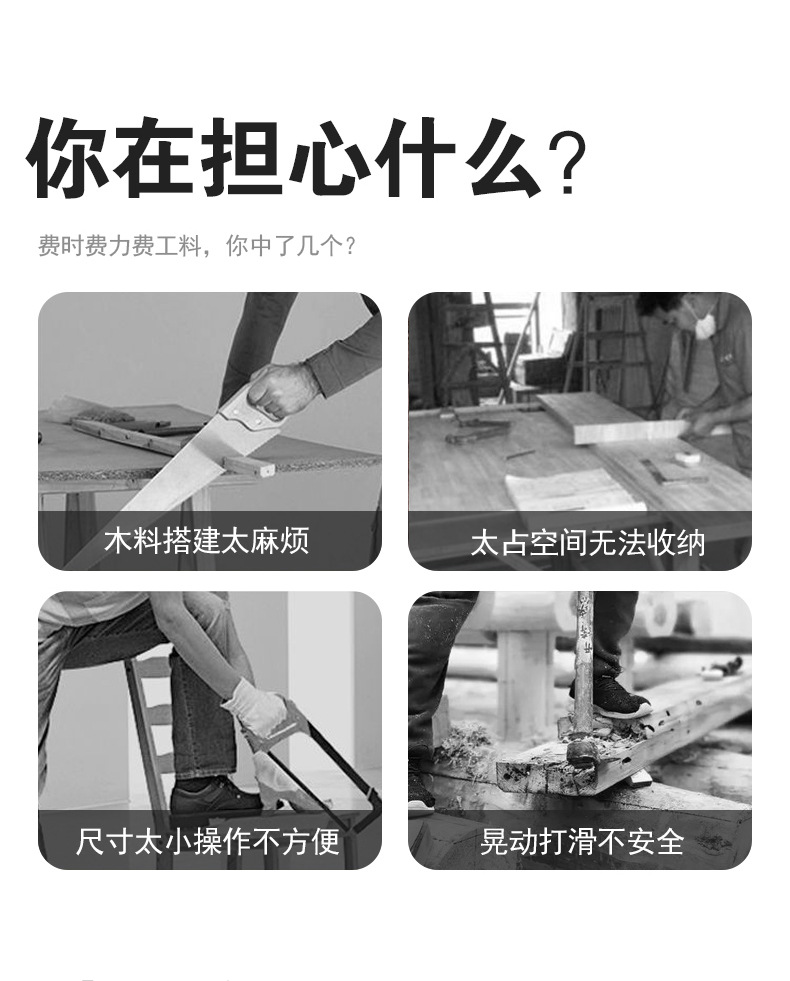 你在担心什么？

费时费力费工料，你中了几个？

木料搭建太麻烦

太占空间无法收纳

尺寸太小操作不方便

晃动打滑不安全