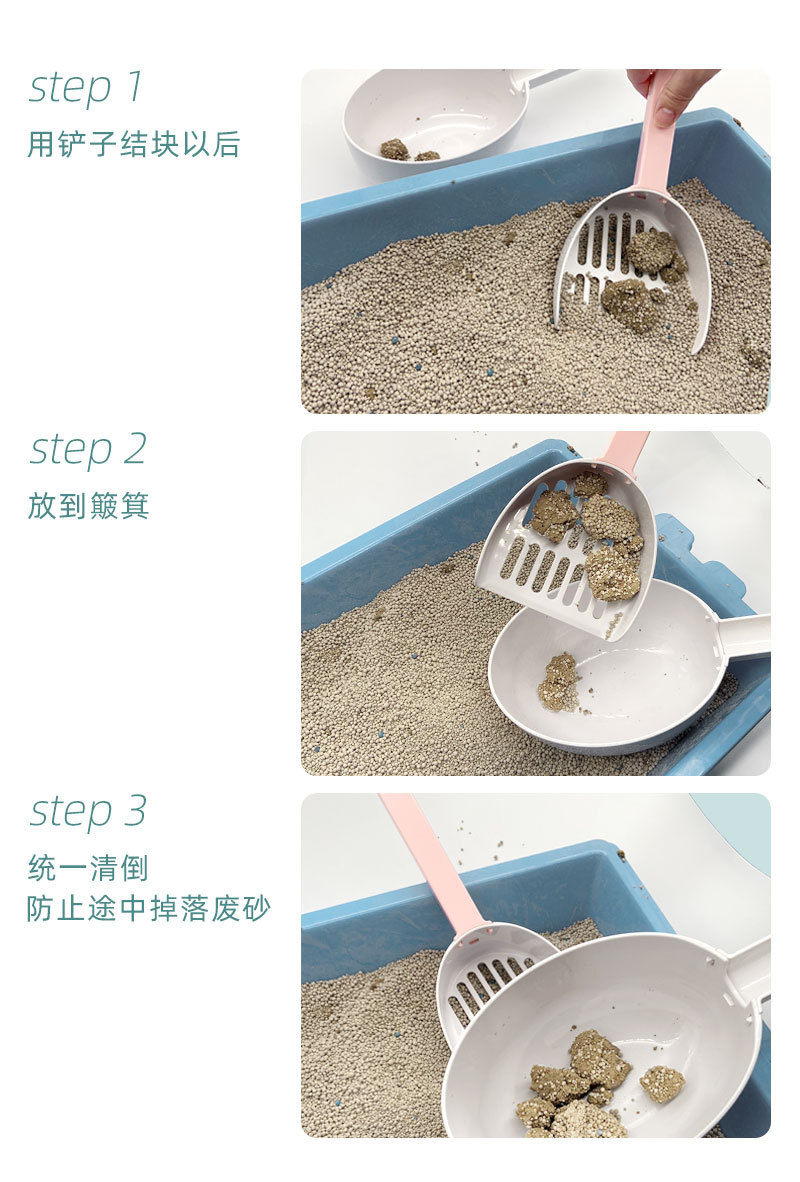 step 1
用铲子结块以后

step 2
放到簸箕

step 3
统一清倒
防止途中掉落废砂