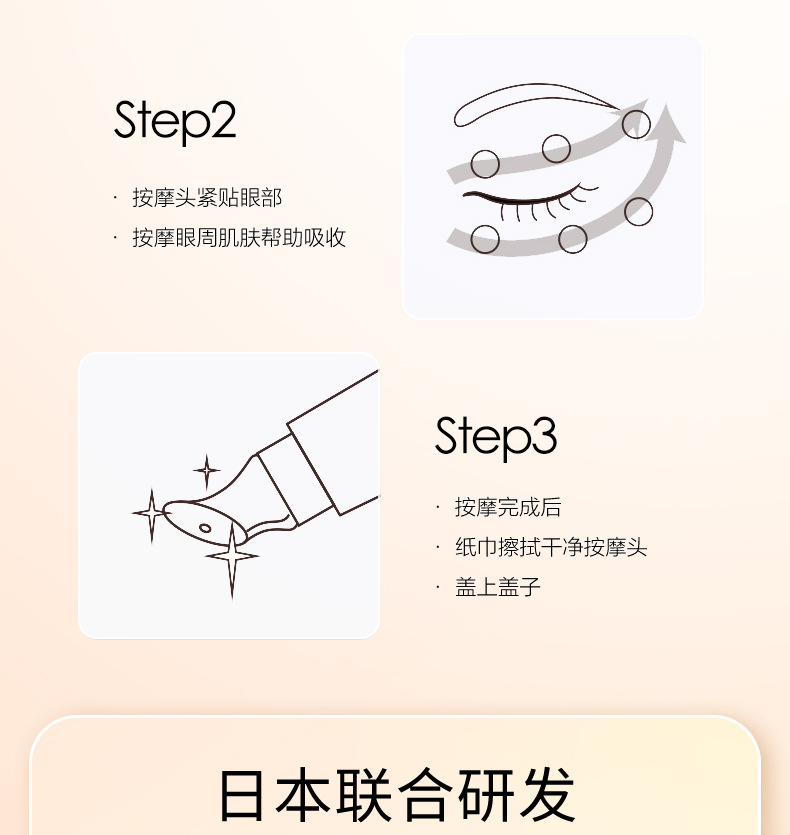 Step2

· 按摩头紧贴眼部

· 按摩眼周肌肤帮助吸收

Step3

· 按摩完成后

· 纸巾擦拭干净按摩头

· 盖上盖子

日本联合研发