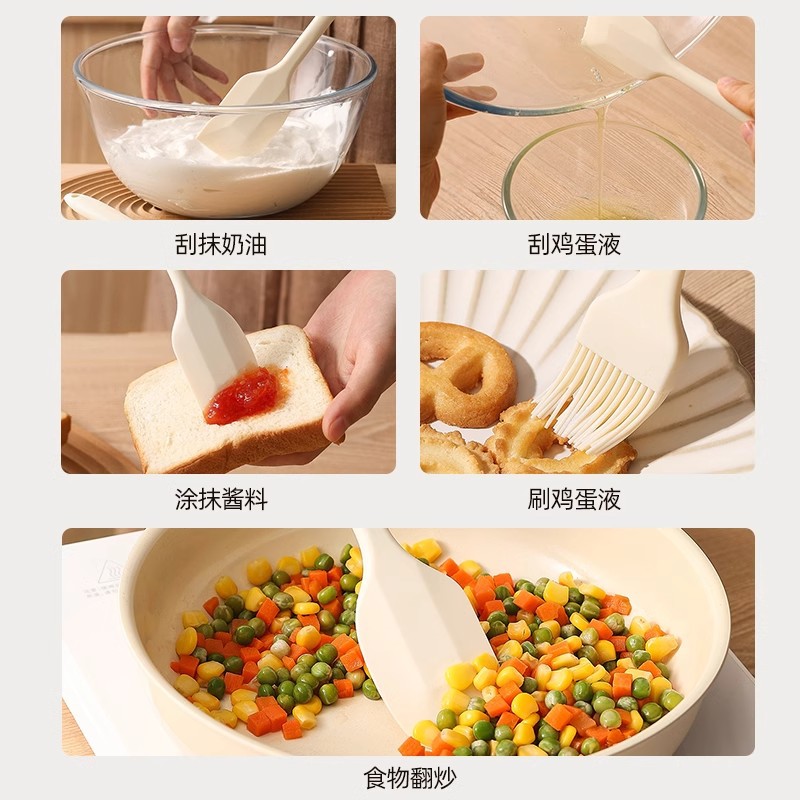 刮抹奶油

刮鸡蛋液

涂抹酱料

刷鸡蛋液

食物翻炒