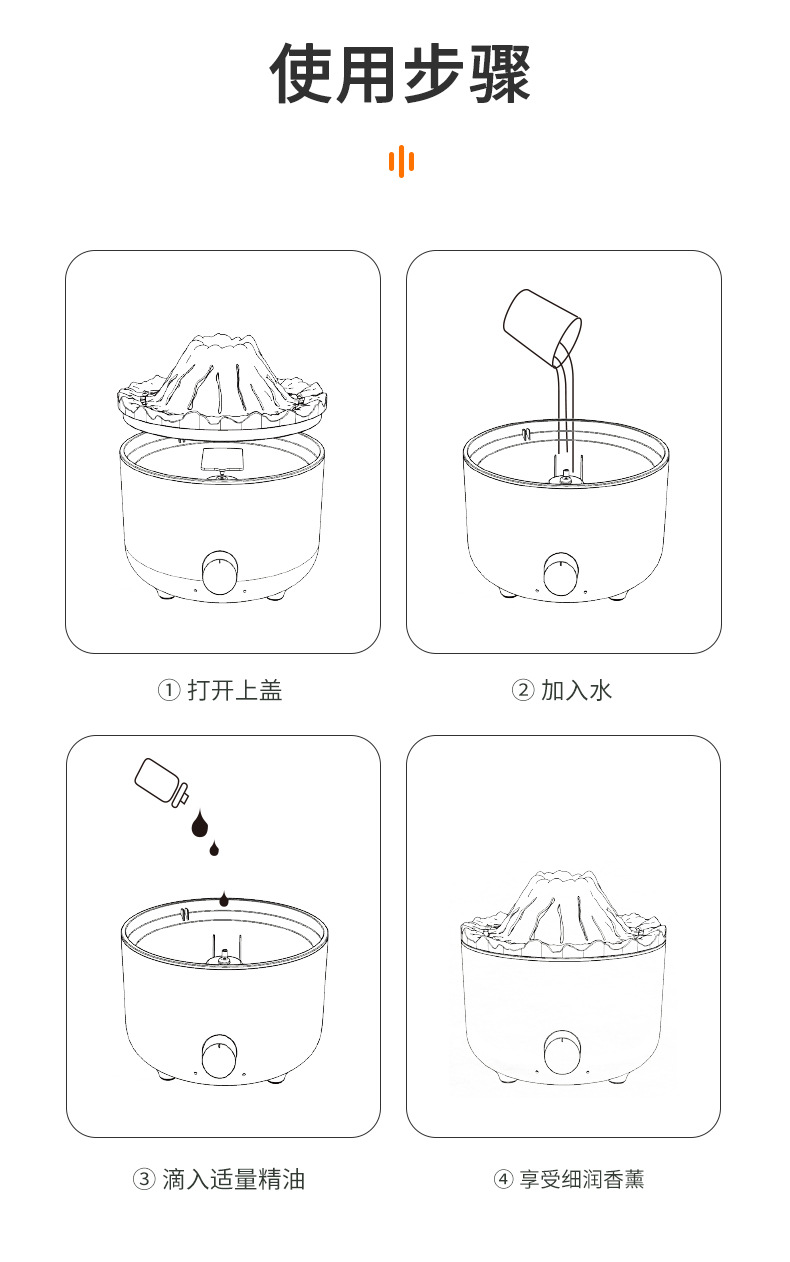 使用步骤

① 打开上盖

② 加入水

③ 滴入适量精油

④ 享受细润香薰