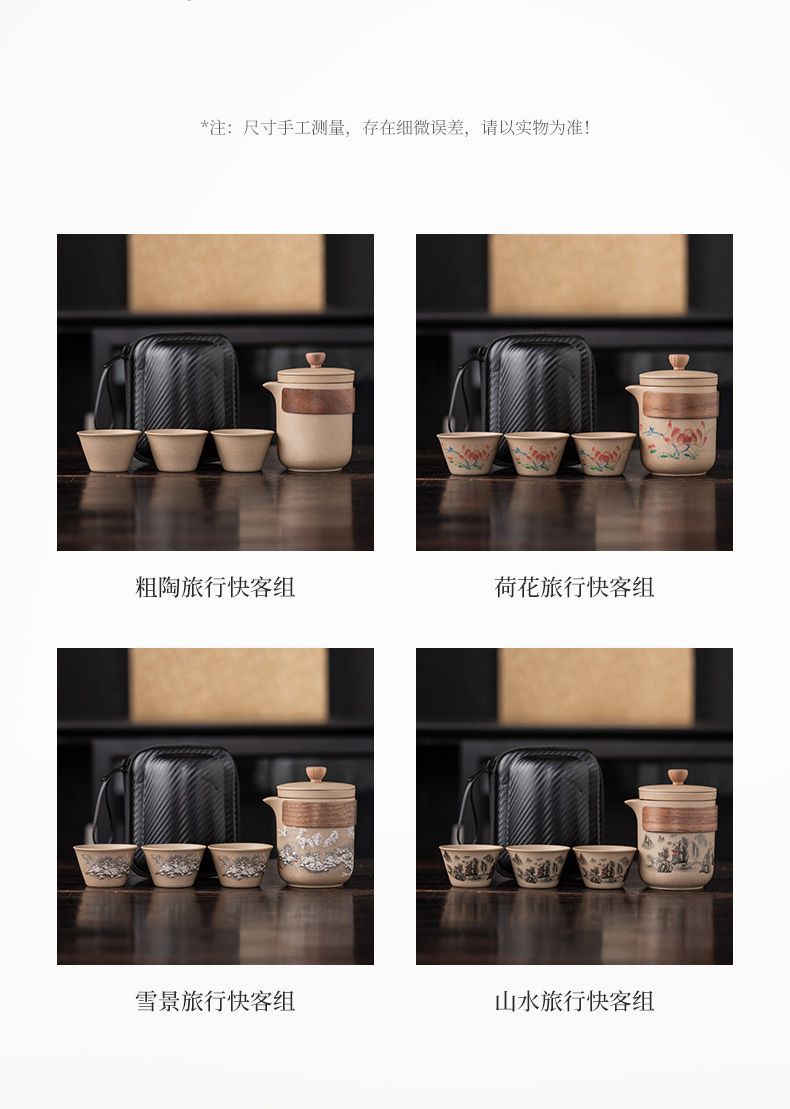 *注：尺寸手工测量，存在细微误差，请以实物为准！

粗陶旅行快客组

荷花旅行快客组

雪景旅行快客组

山水旅行快客组