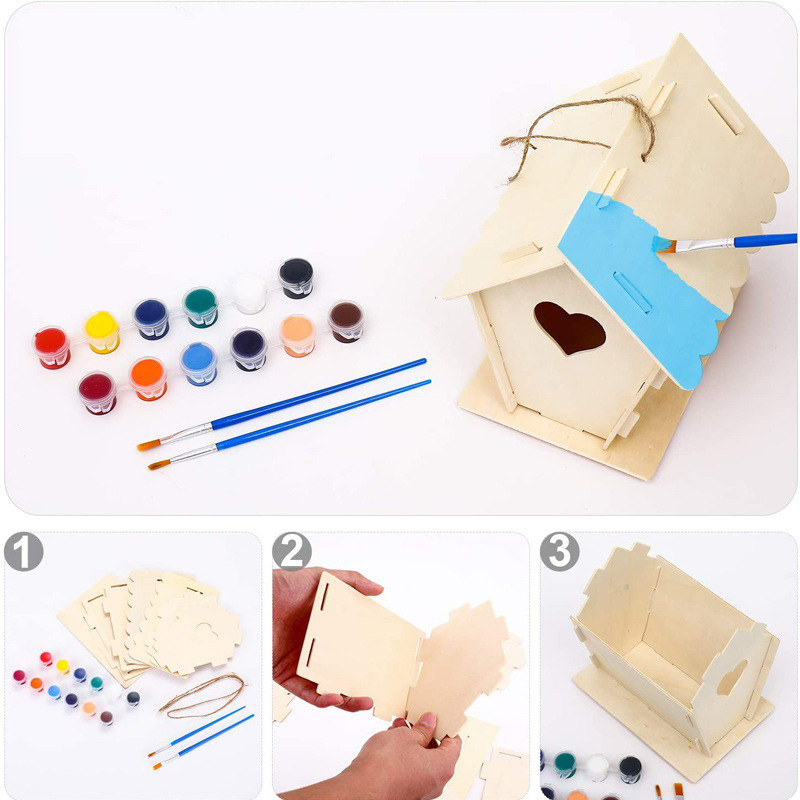 1
2
3